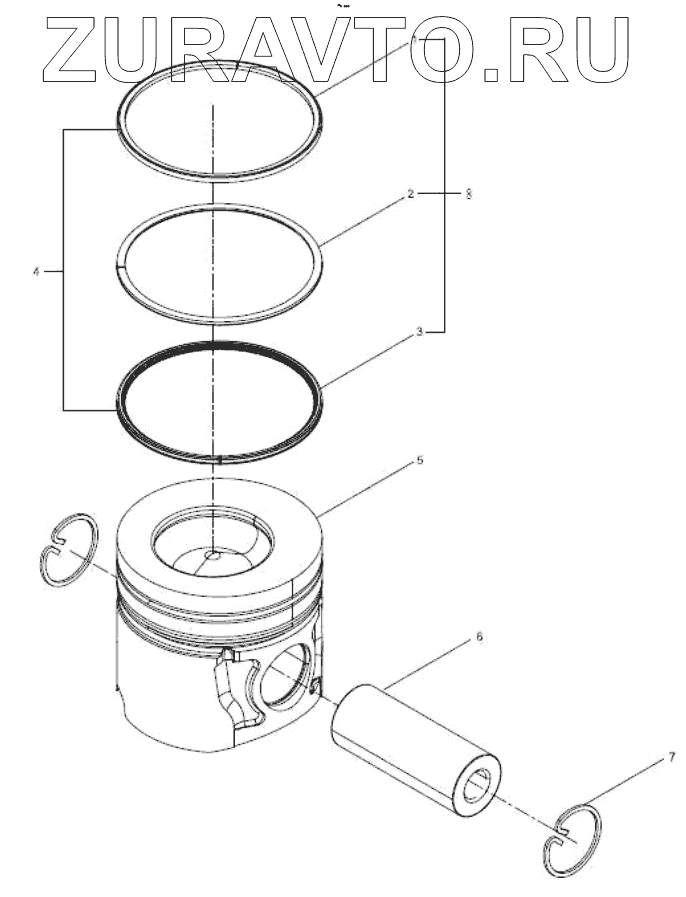 ZURAVTO.RU

1
2
8
4
3
5
6
7