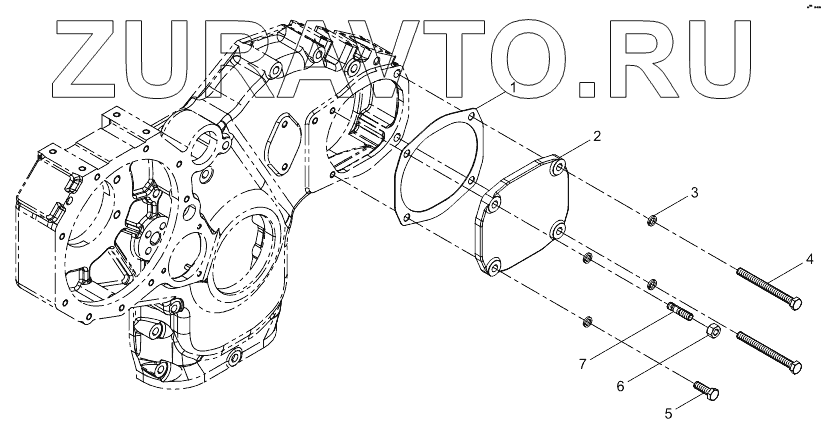 ZURAVTO.RU

1
2
3
4
7
6
5