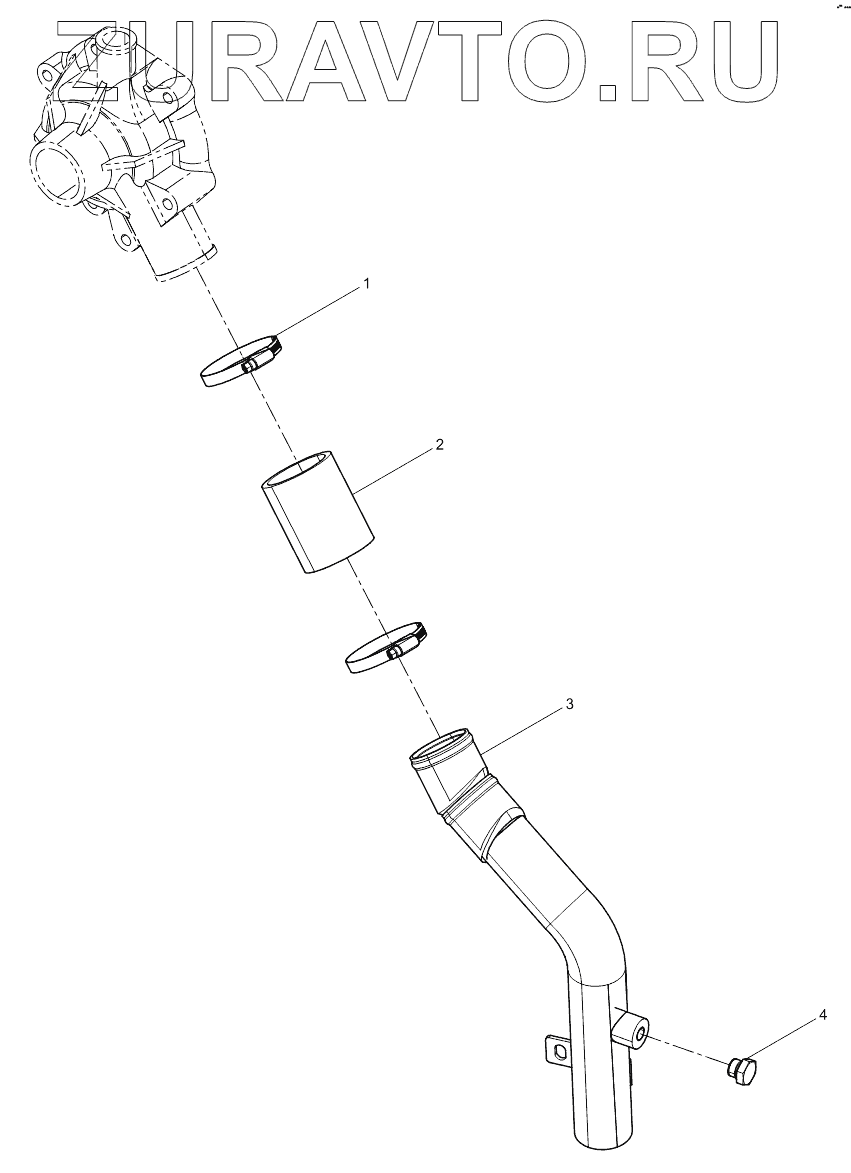 ZURAVTO.RU

1

2

3

4