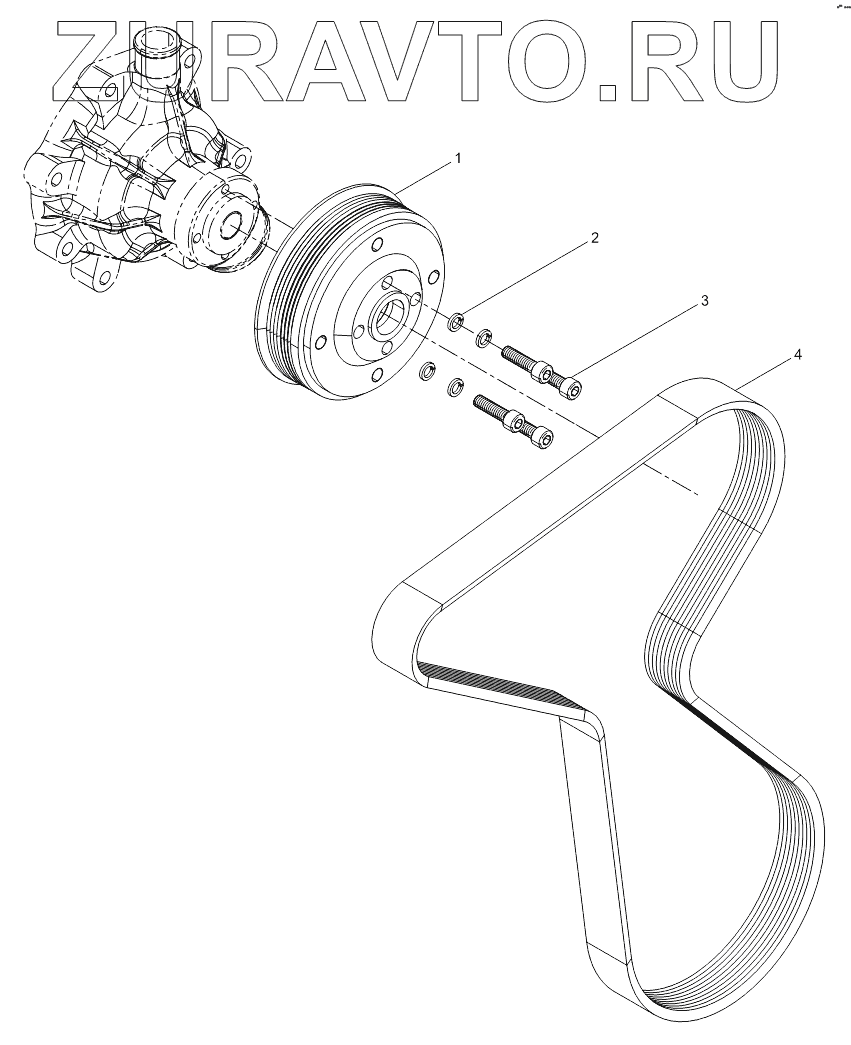 ZURAVTO.RU

1
2
3
4