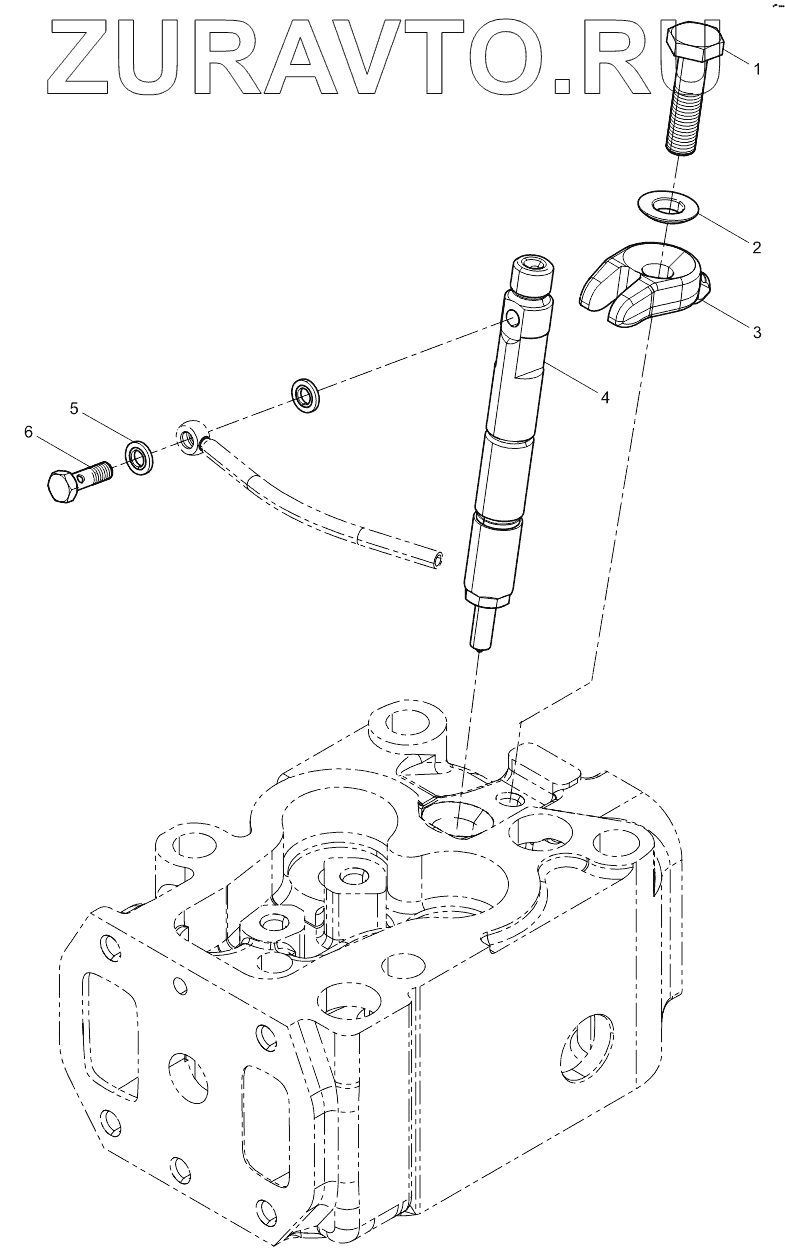 ZURAVTO.RU

1
2
3
4
5
6