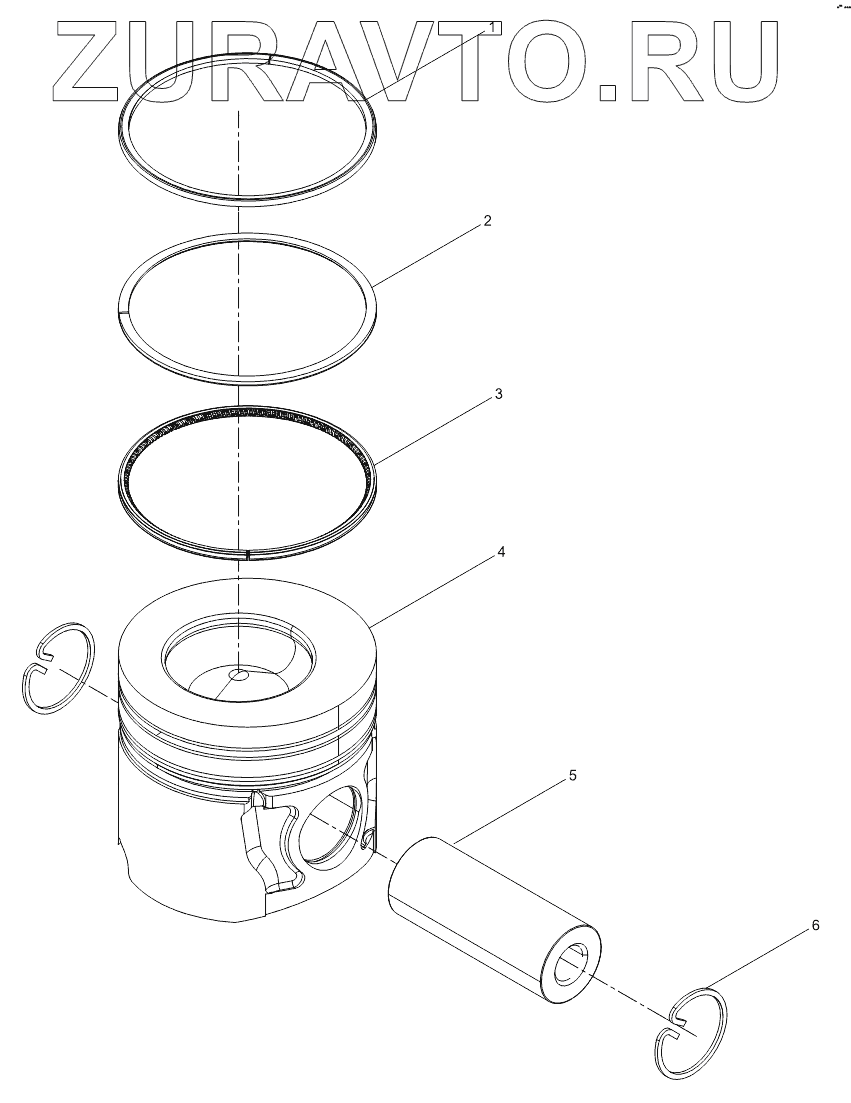 ZURAVTO.RU

1

2

3

4

5

6