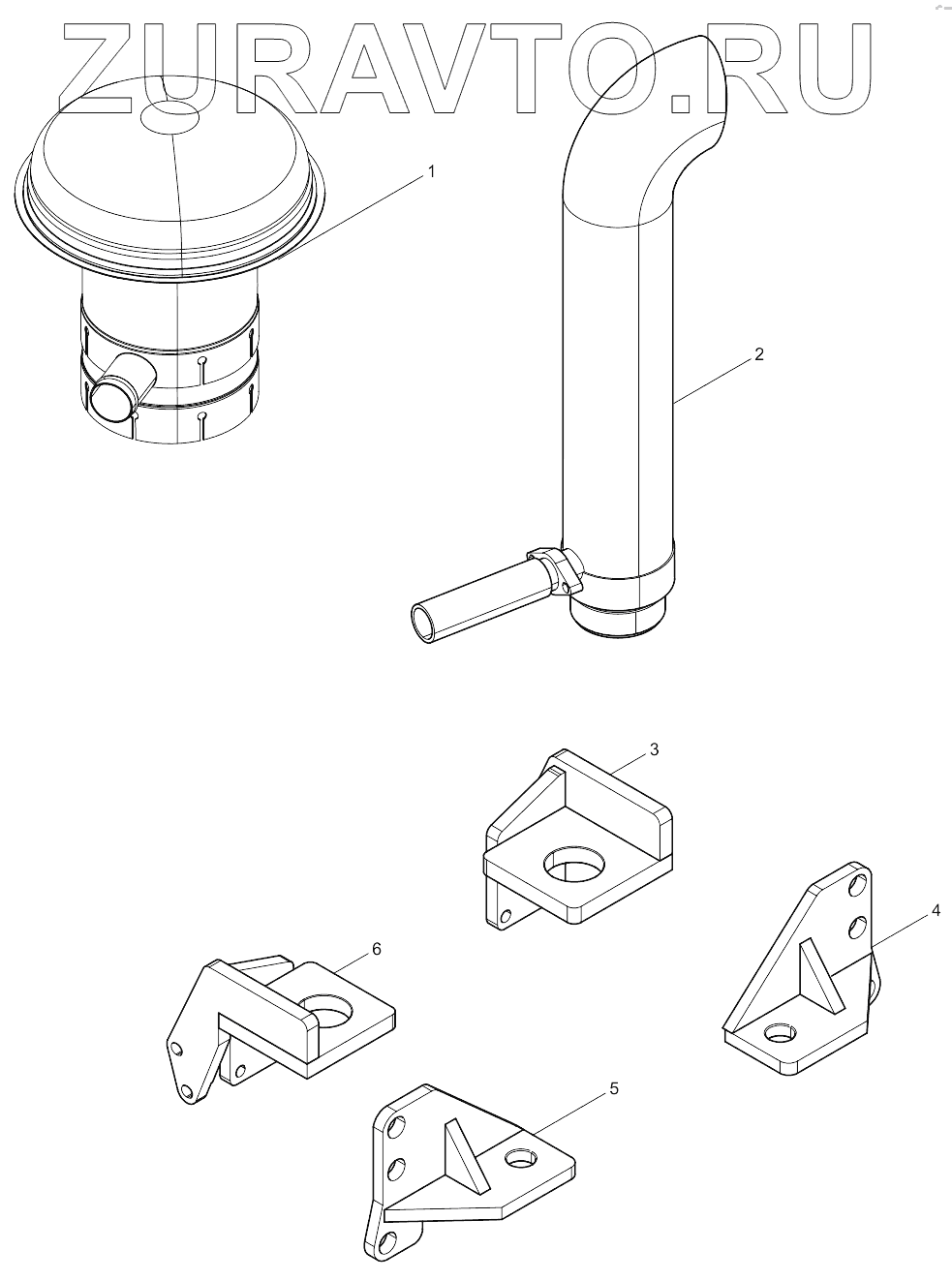 ZURAVTO.RU

1

2

3

4

6

5