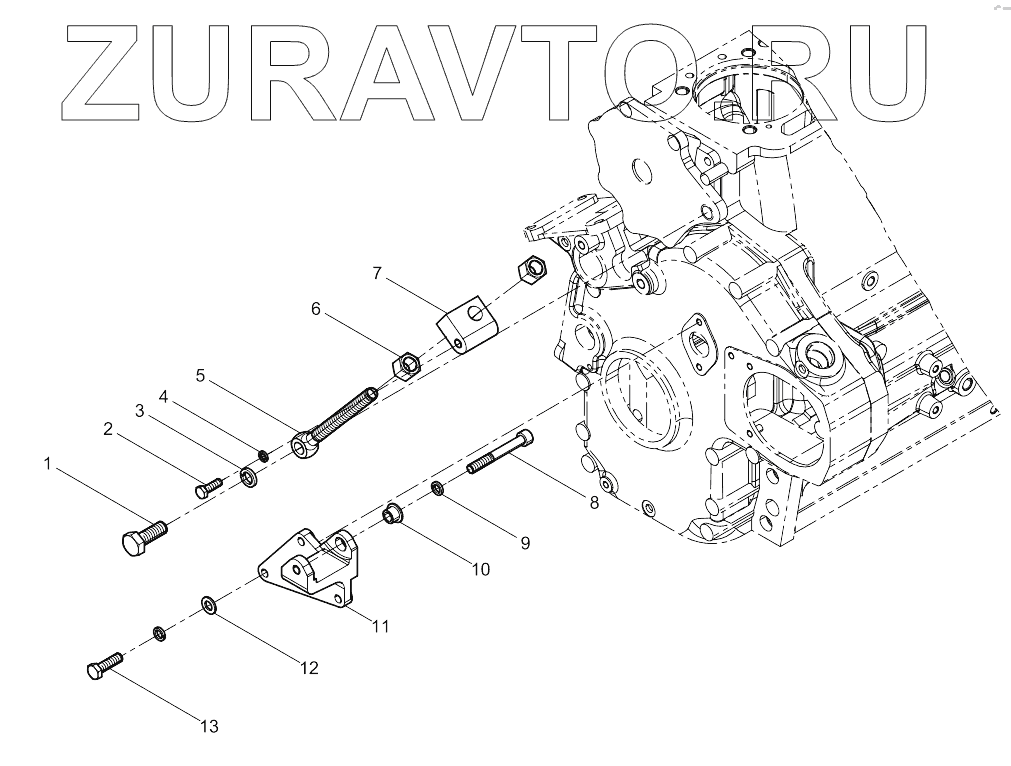 ZURAVTO.RU

7
6
5
4
3
2
1
8
9
10
11
12
13