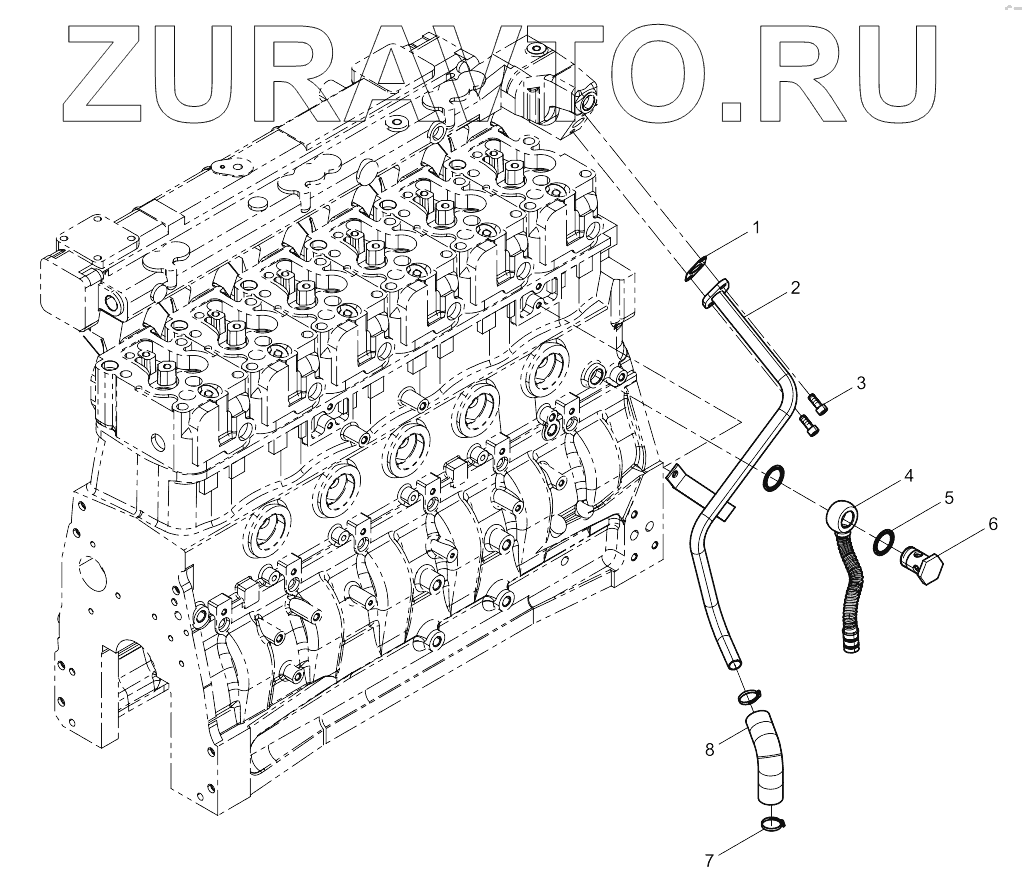 ZURAVTO.RU

1
2
3
4
5
6
8
7