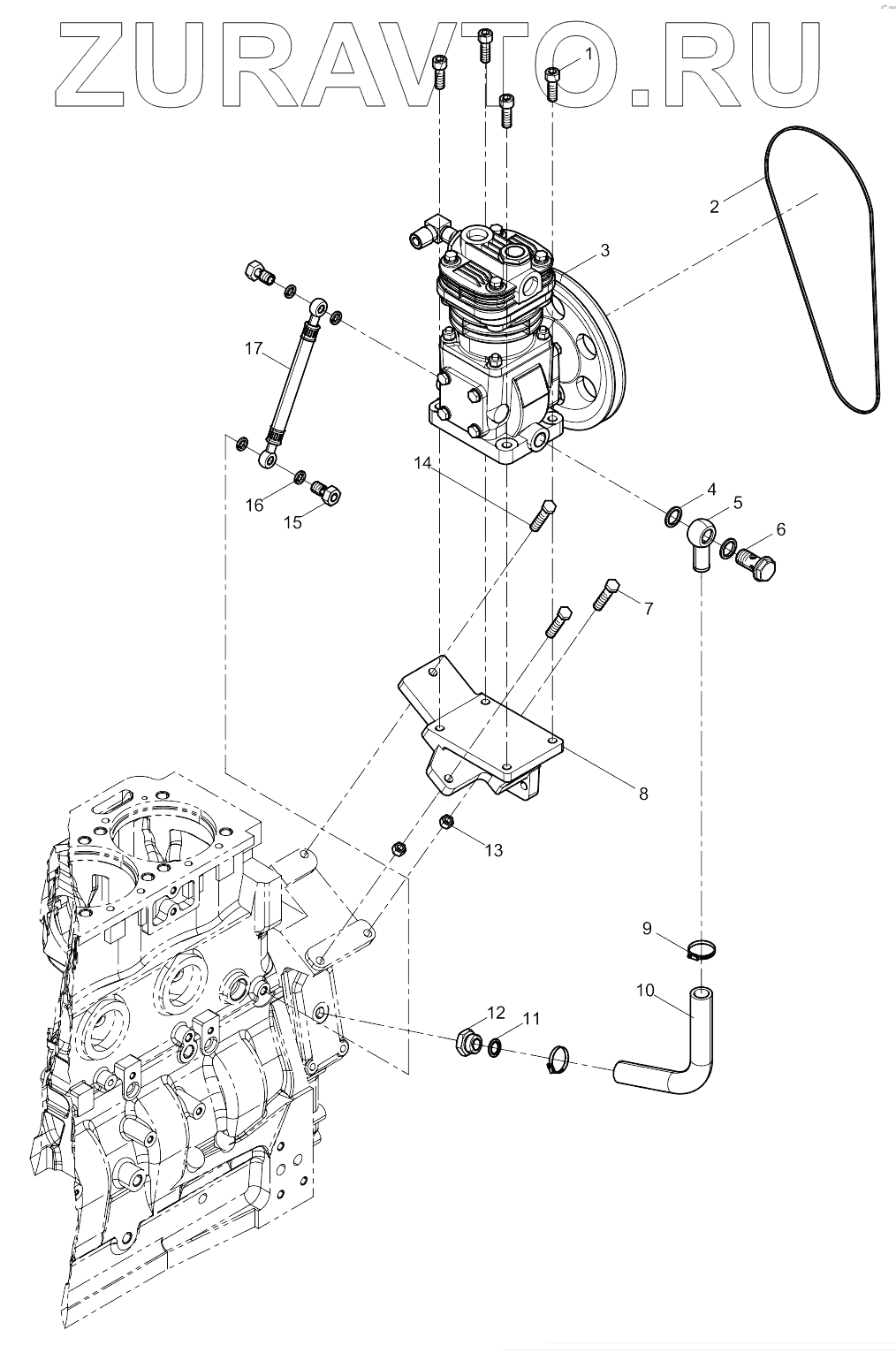 ZURAVTO.RU

1
2
3
17
14
16
15
4
5
6
7
8
13
9
10
12
11