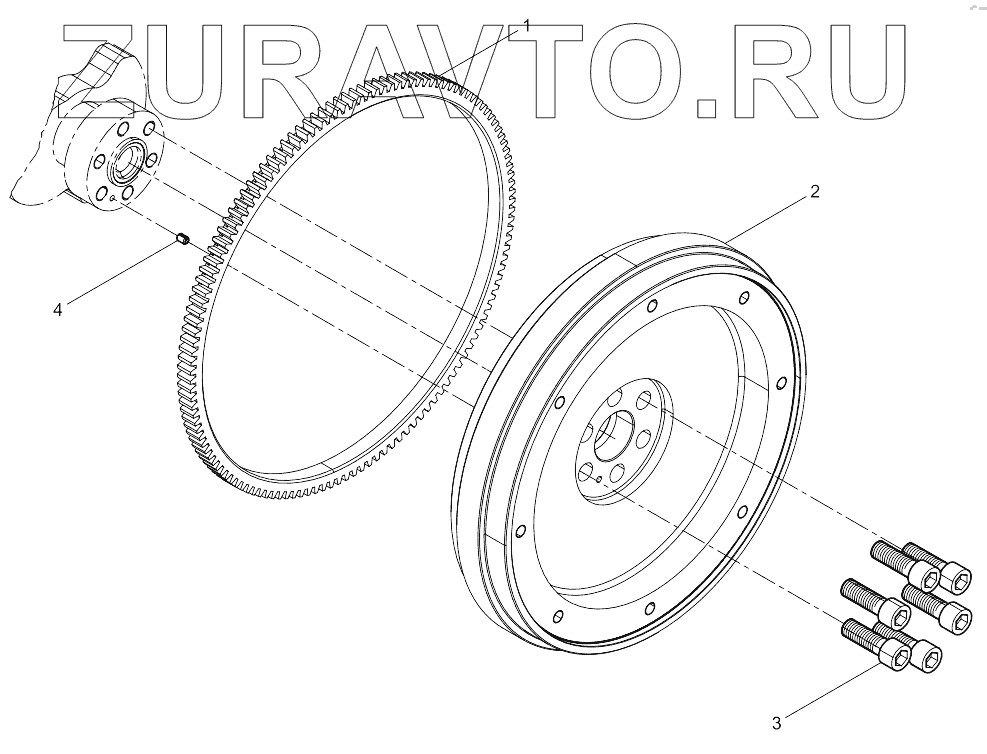 ZURAVTO.RU

1

2

4

3