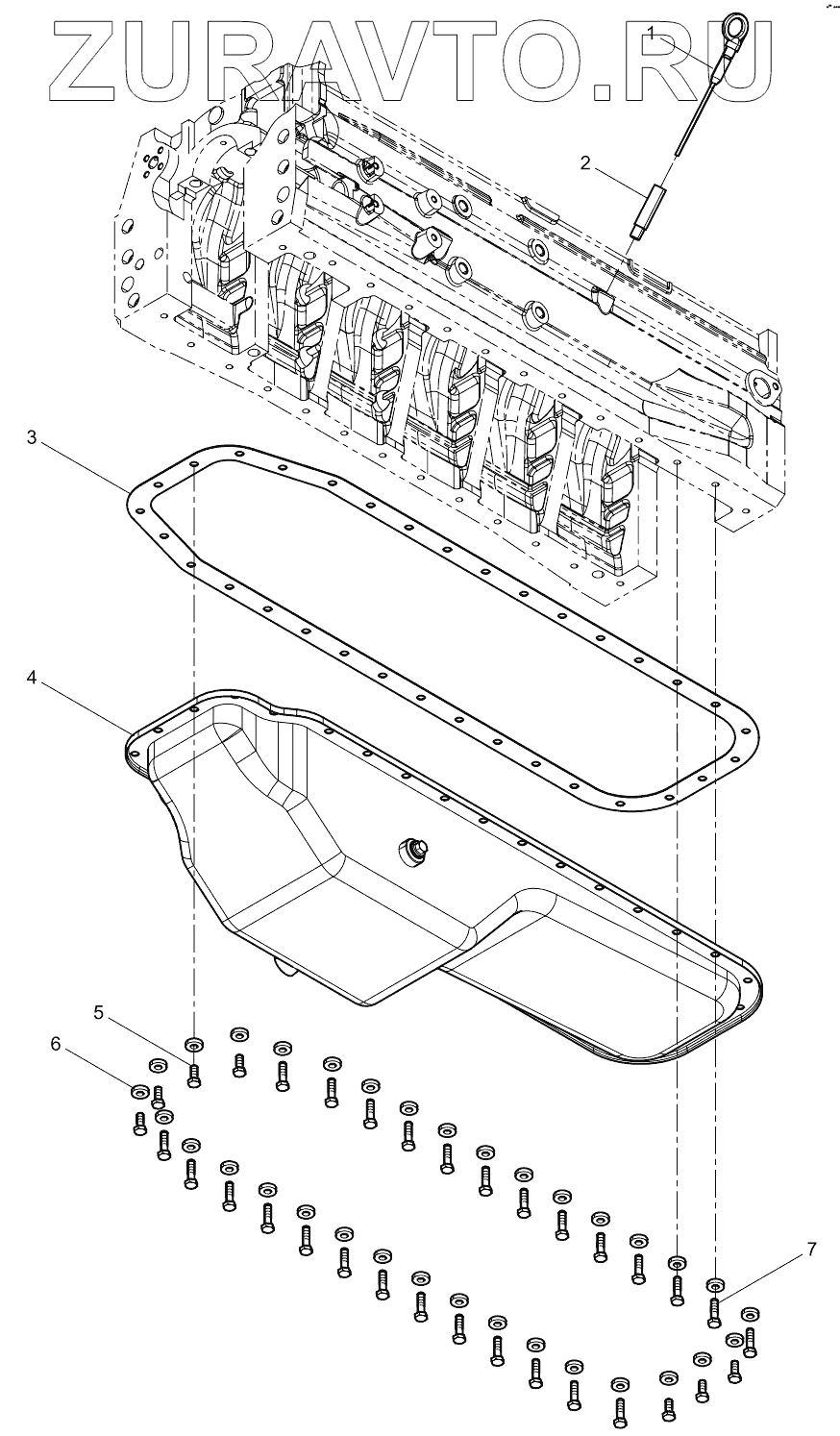 ZURAVTO.RU

1
2
3
4
5
6
7