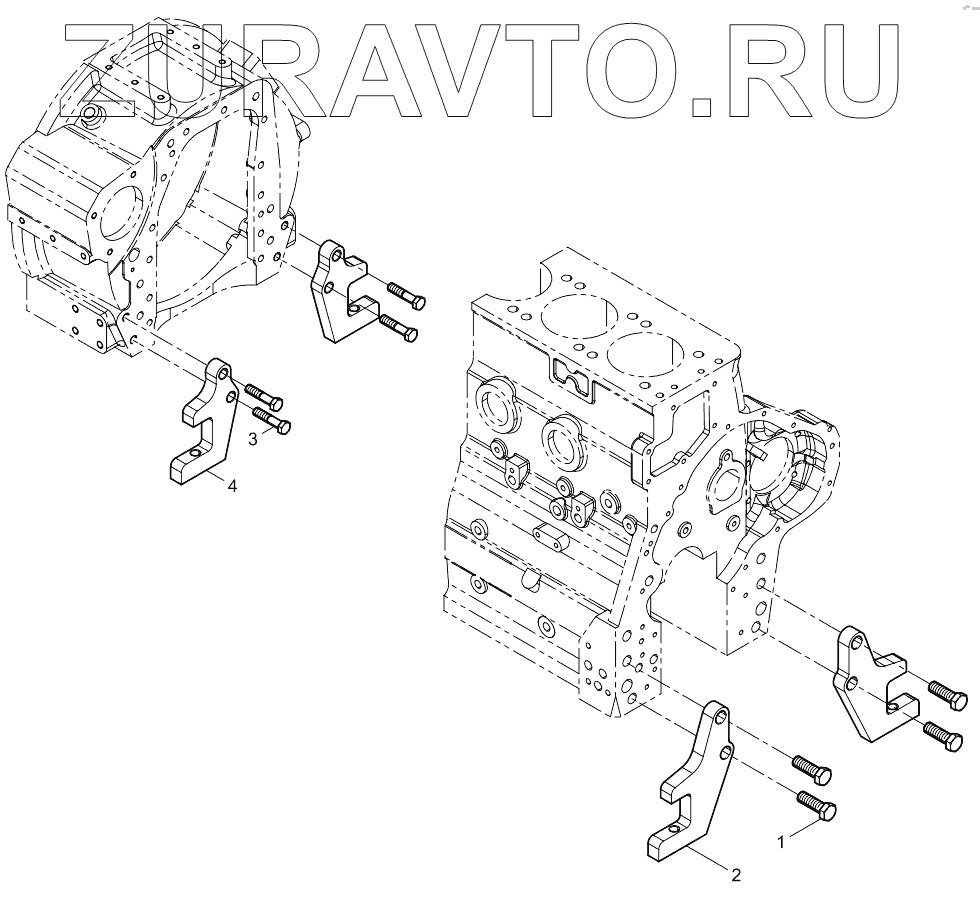 ZURAVTO.RU

3

4

1

2