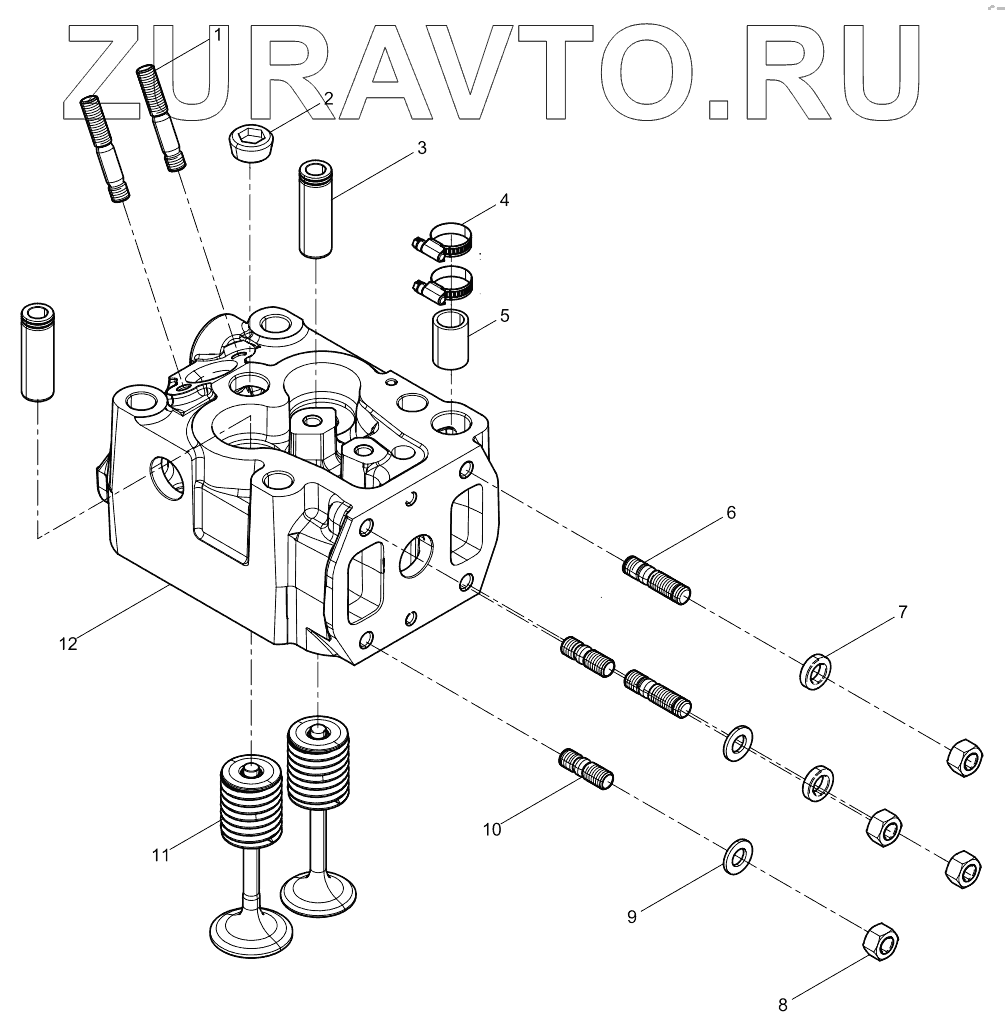 ZURAVTO.RU

1
2
3
4
5
6
7
12
10
11
9
8