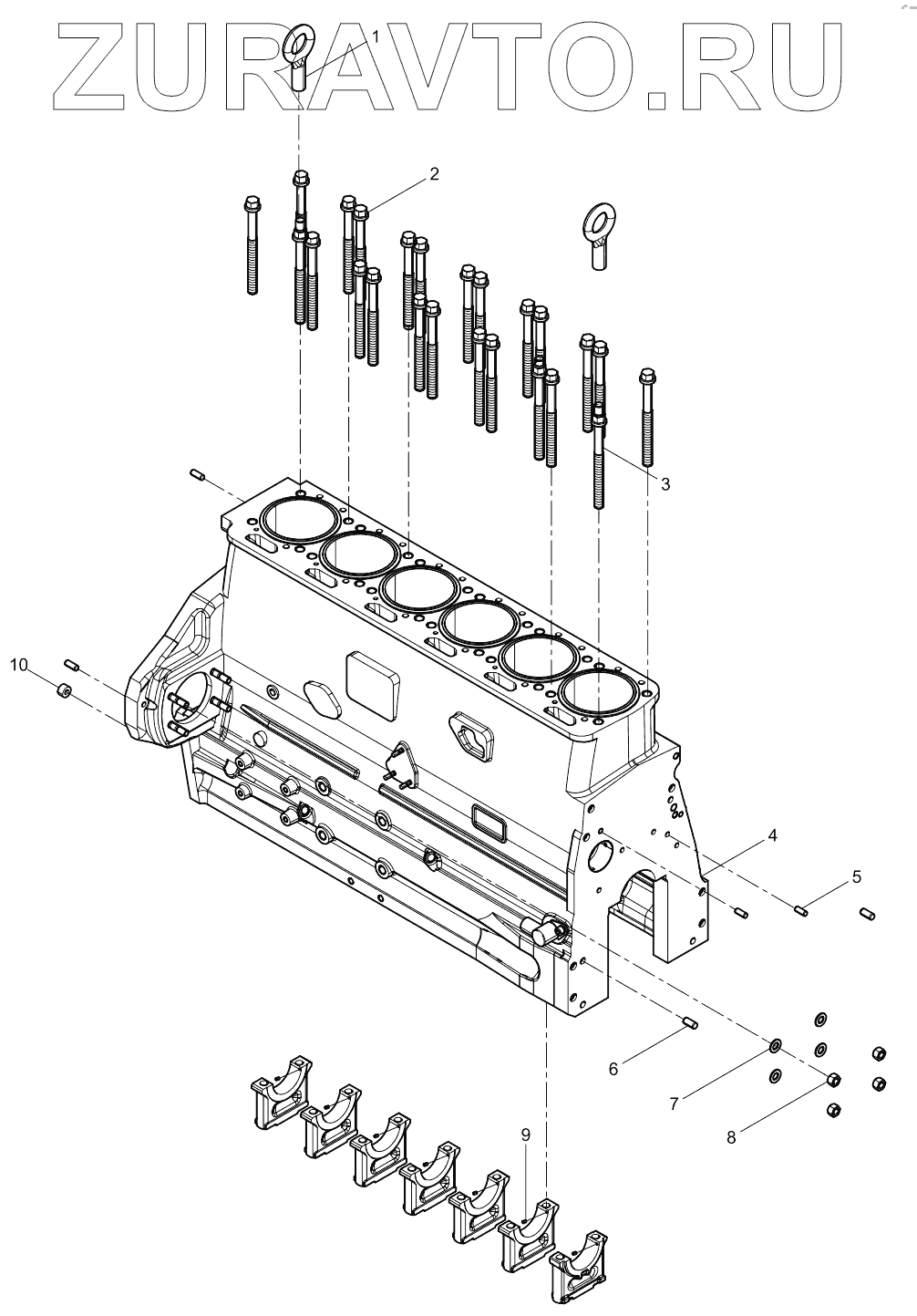 ZURAVTO.RU

1
2
3
10
4
5
6
7
8
9