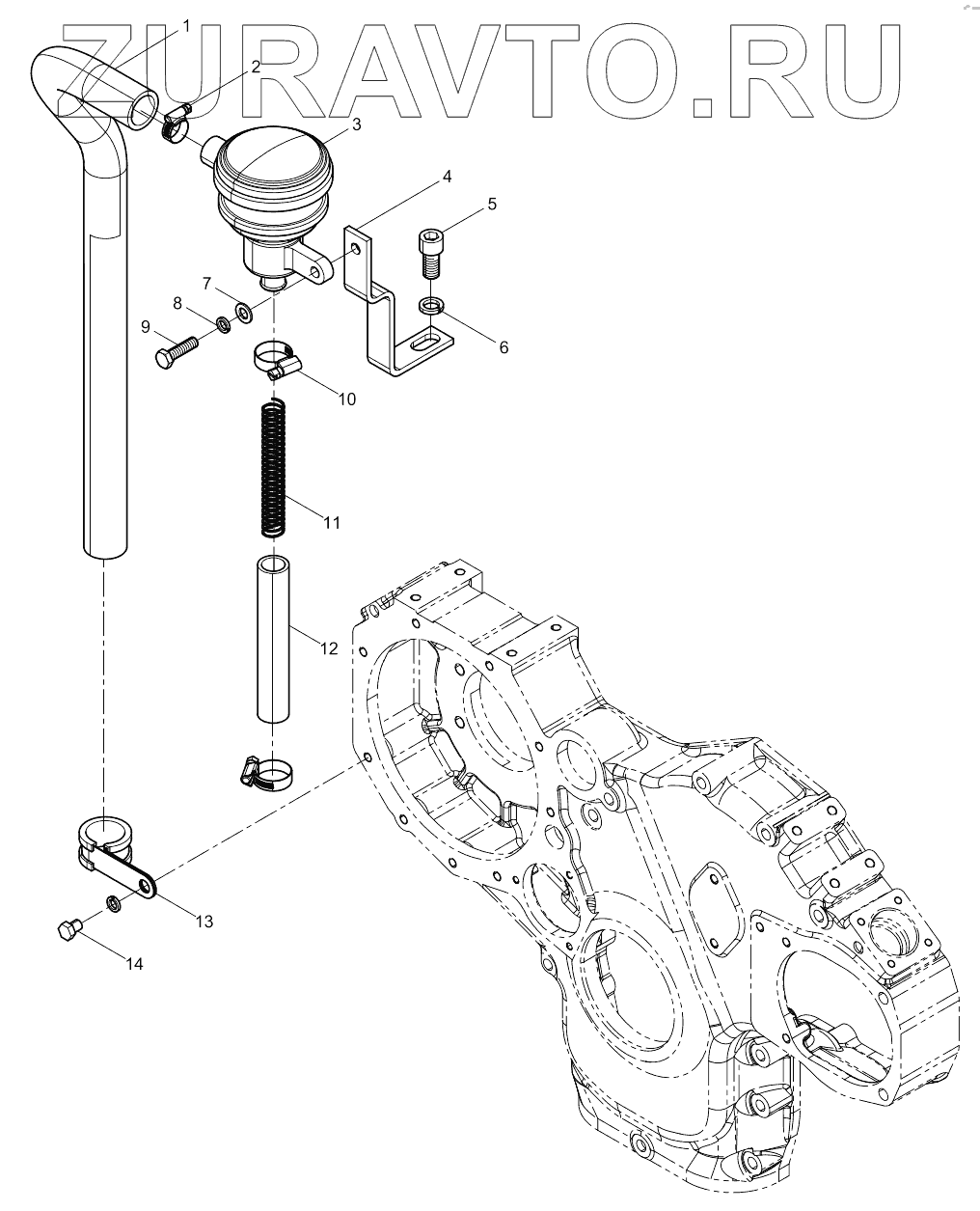 ZURAVTO.RU

1
2
3
4
5
6
7
8
9
10
11
12
13
14