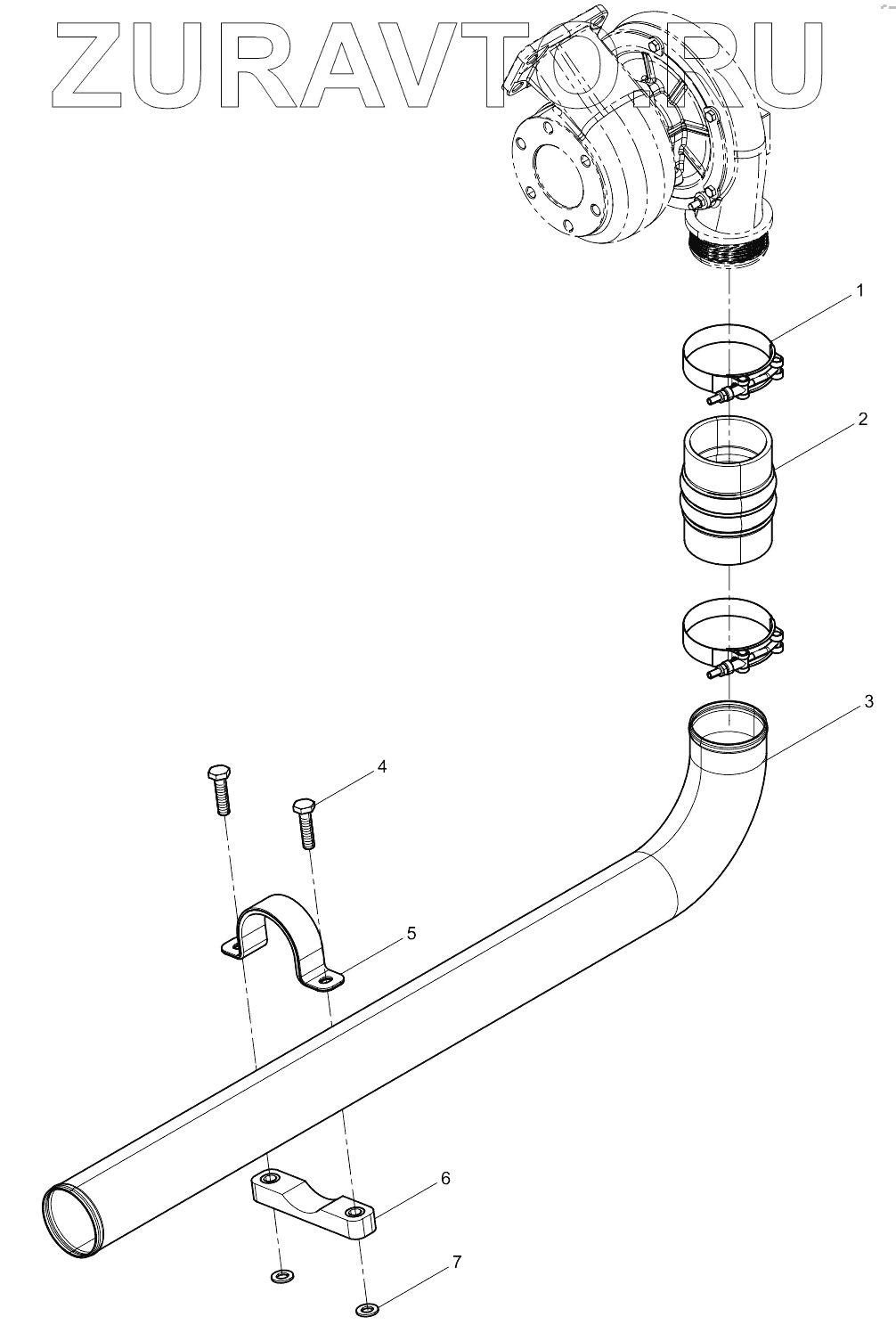 ZURAVTO.RU

1
2
3
4
5
6
7