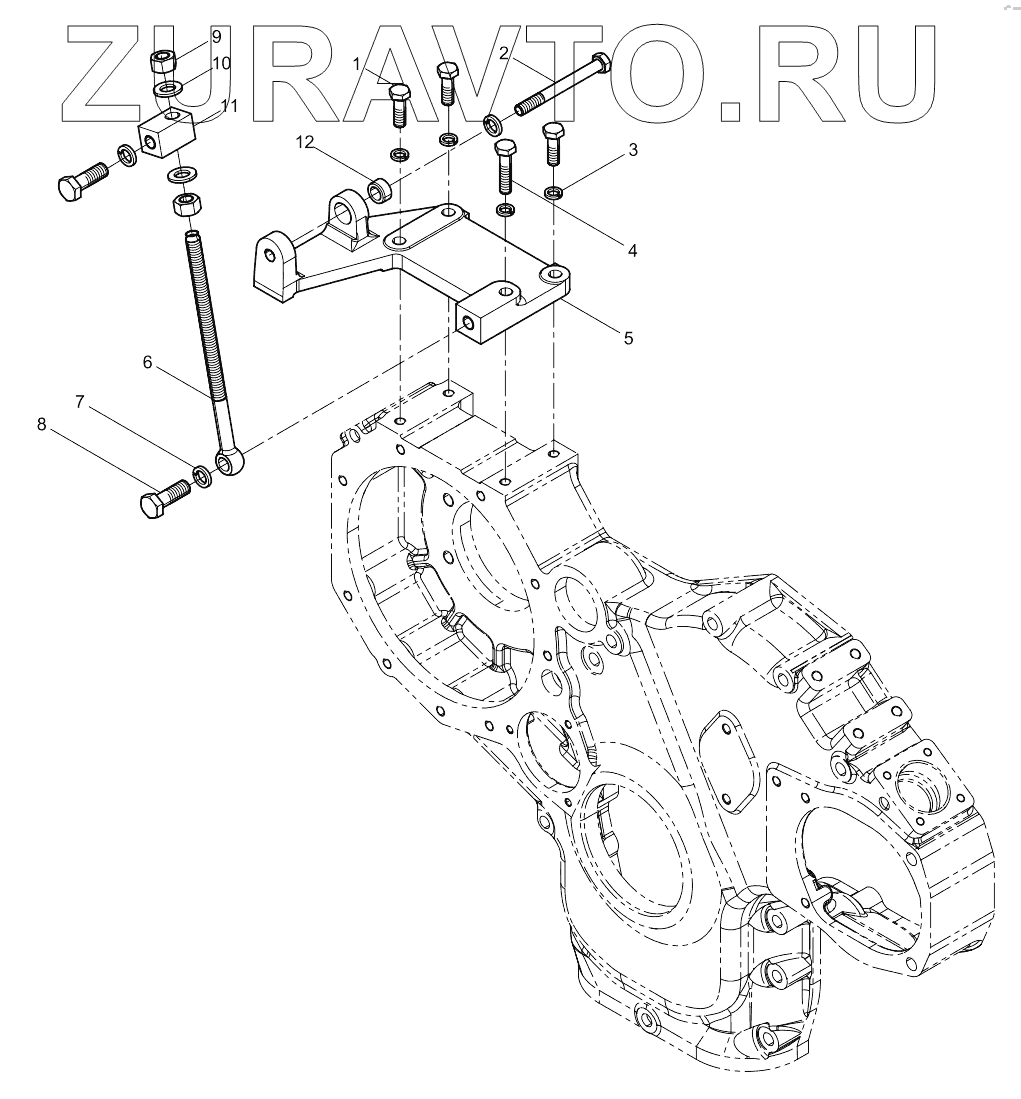 ZURAVTO.RU

9
10
11
1
2
12
3
4
5
6
7
8