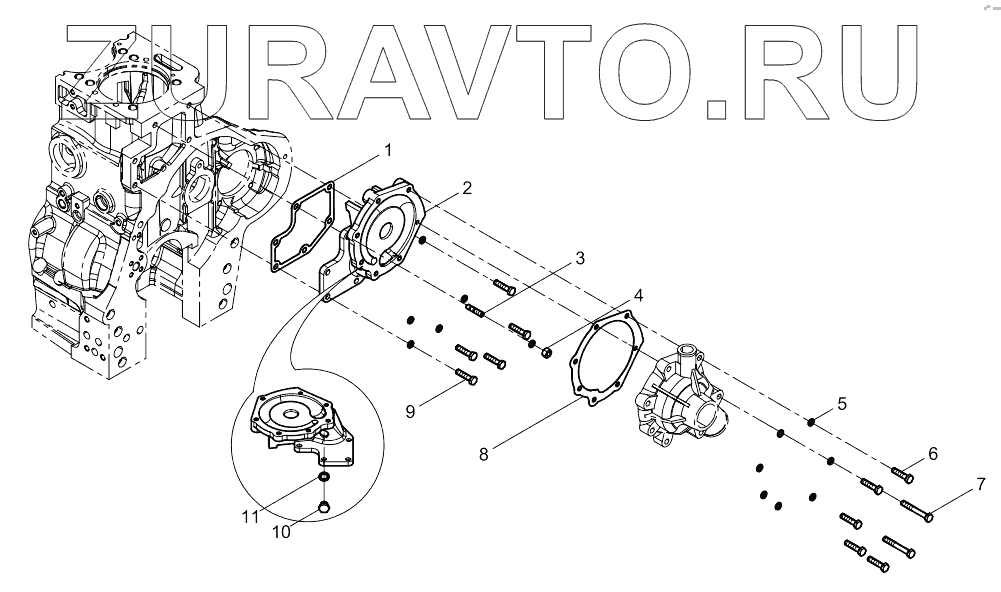 ZURAVTO.RU

1
2
3
4
5
6
7
8
9
10
11