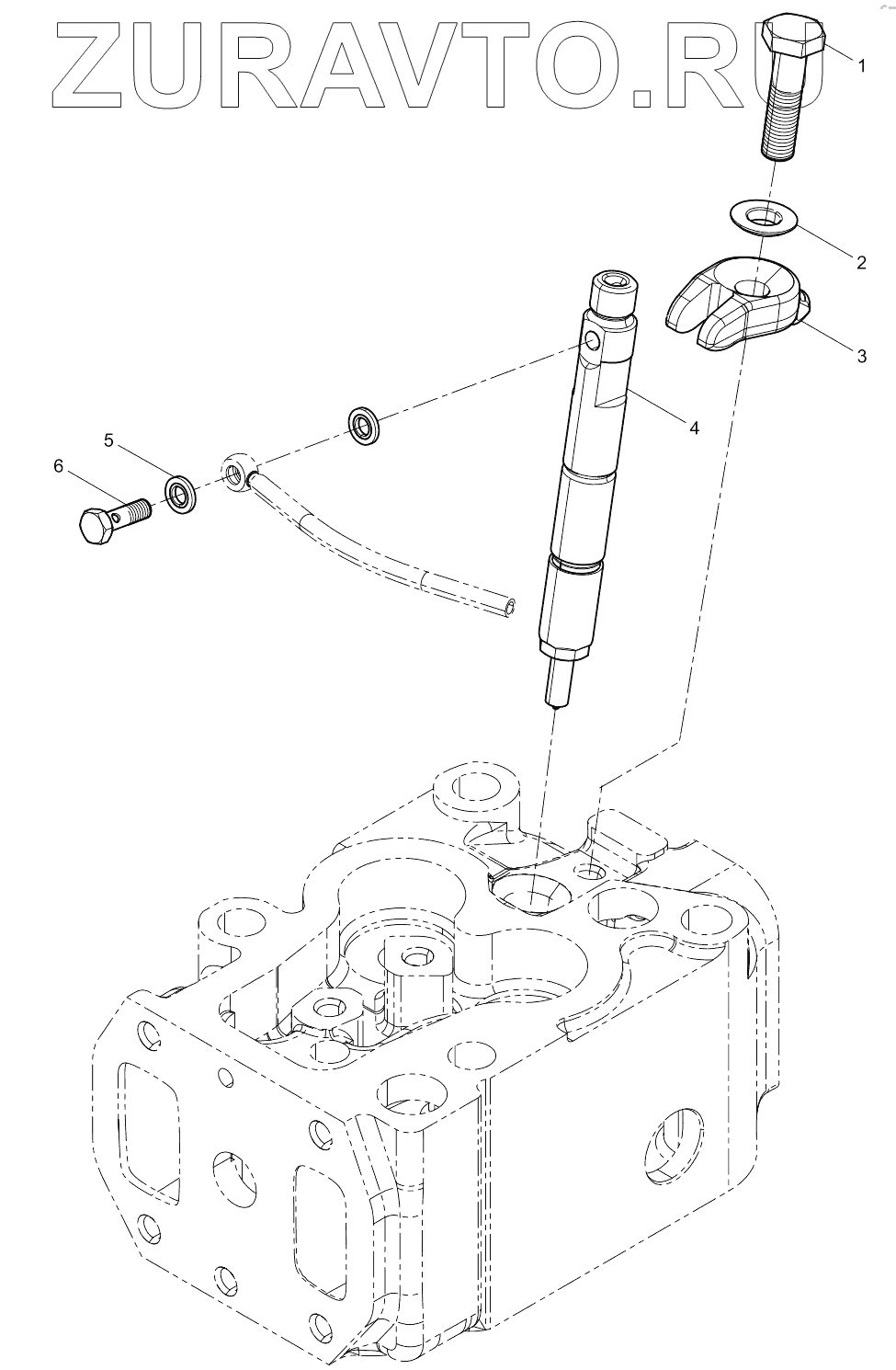 ZURAVTO.RU

1
2
3
4
5
6