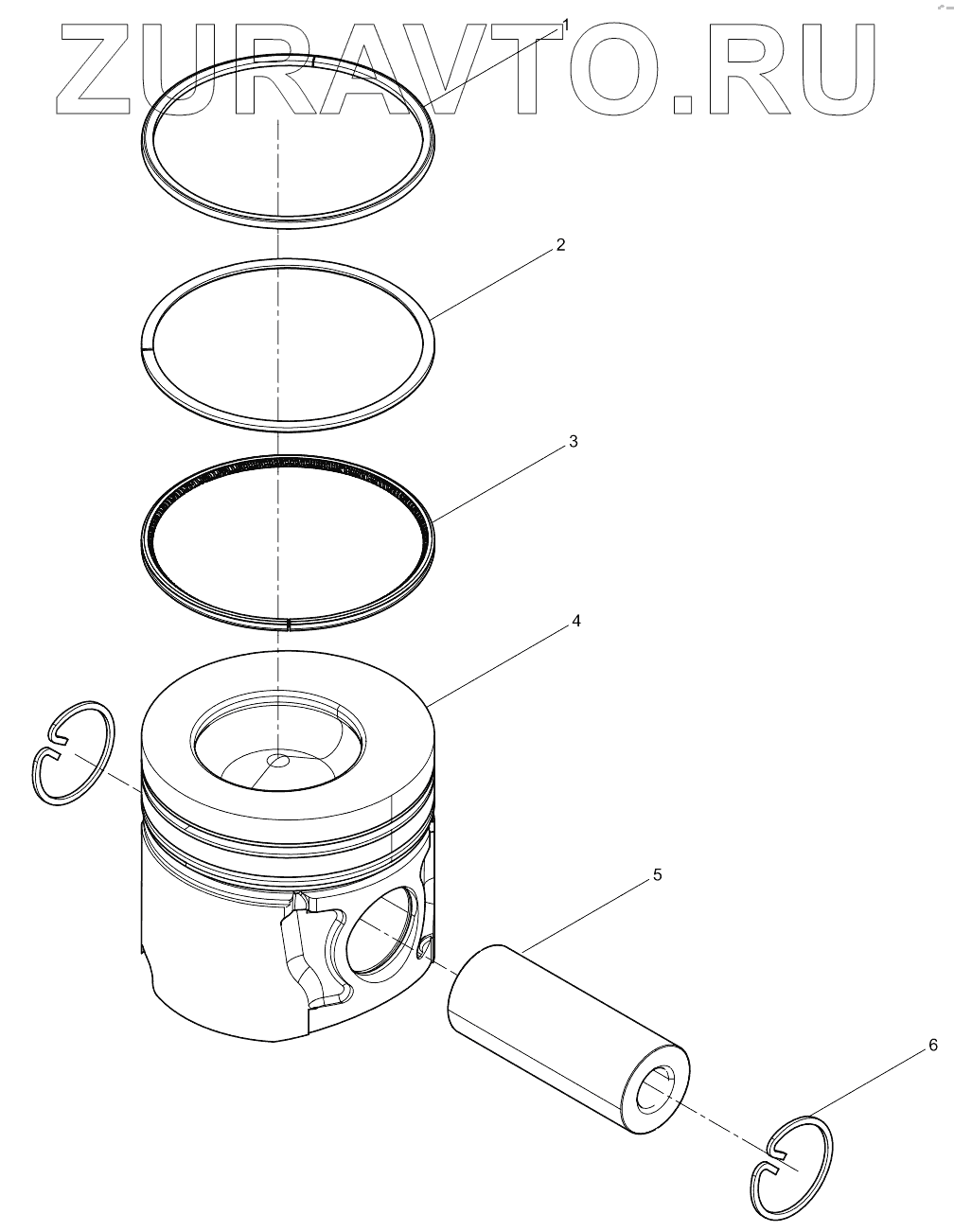 ZURAVTO.RU

1

2

3

4

5

6