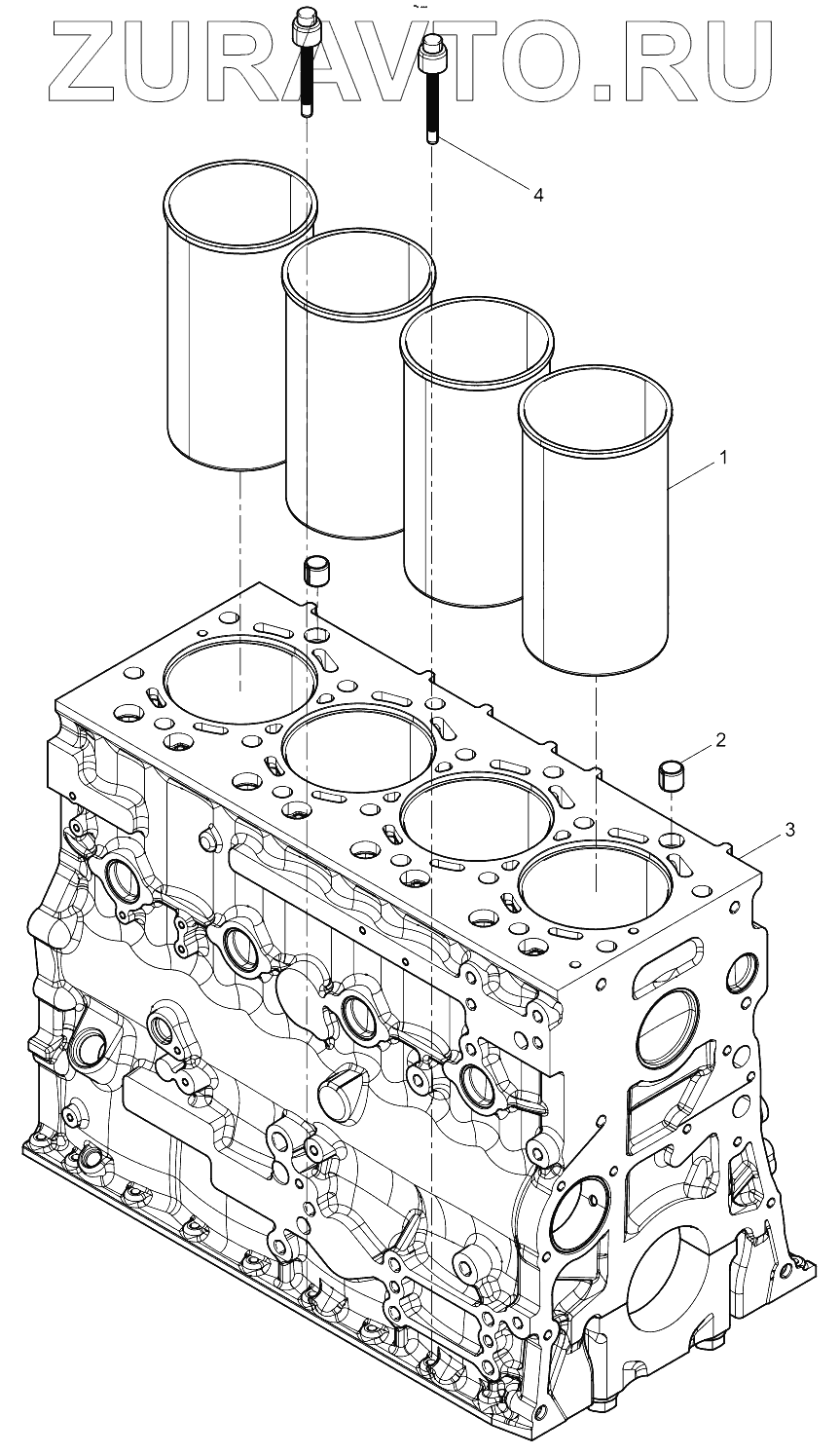 ZURAVTO.RU

4

1

2

3