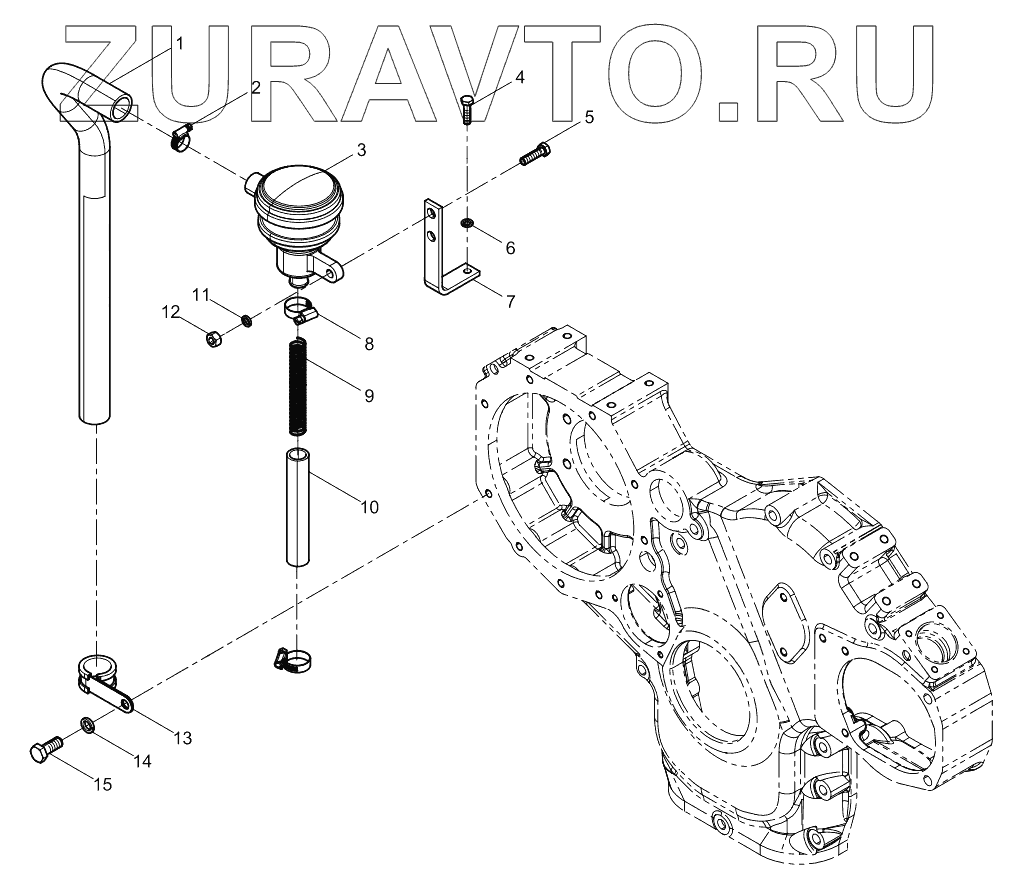 ZURAVTO.RU

1
2
3
4
5
6
7
8
9
10
11
12
13
14
15