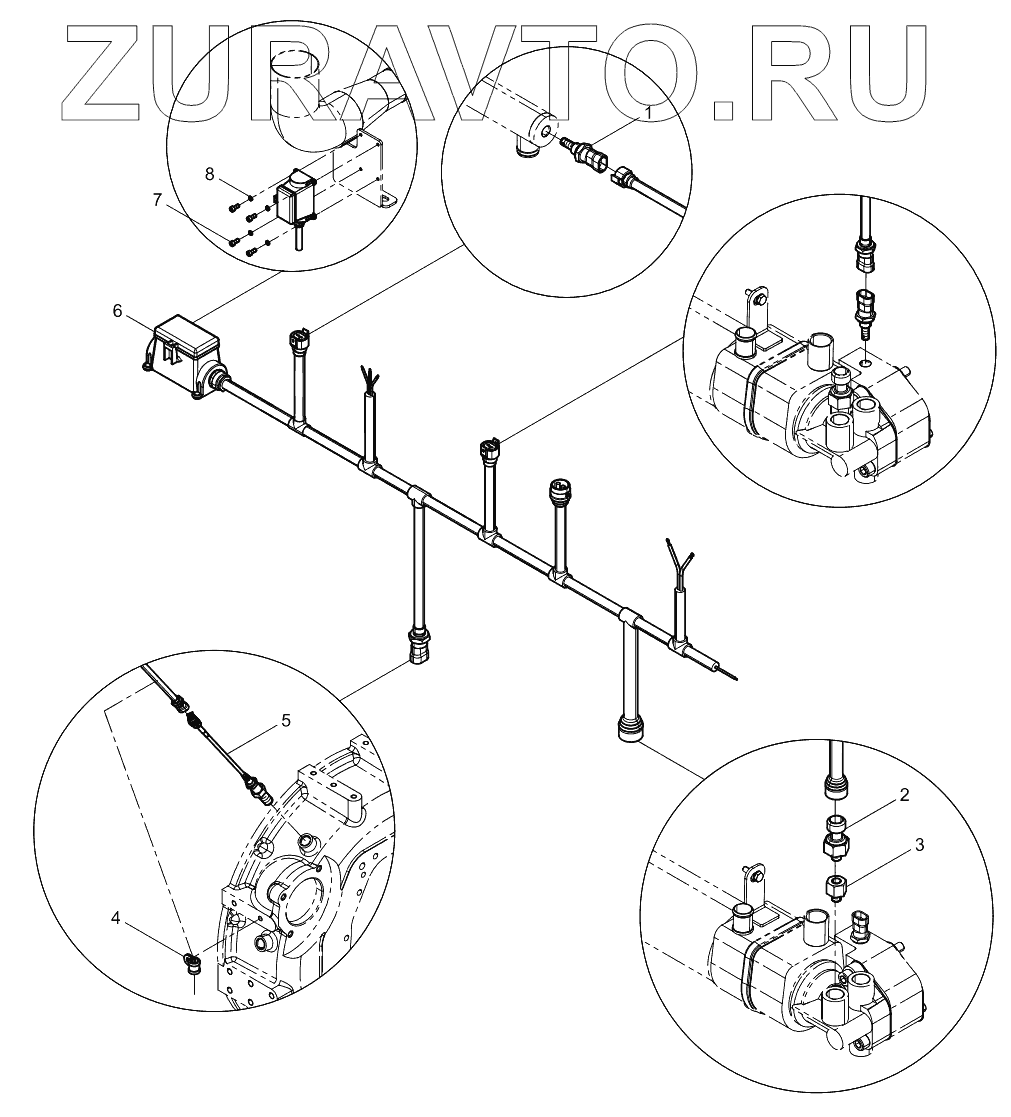 ZURAVTO.RU

8
7
1
6
5
4
2
3