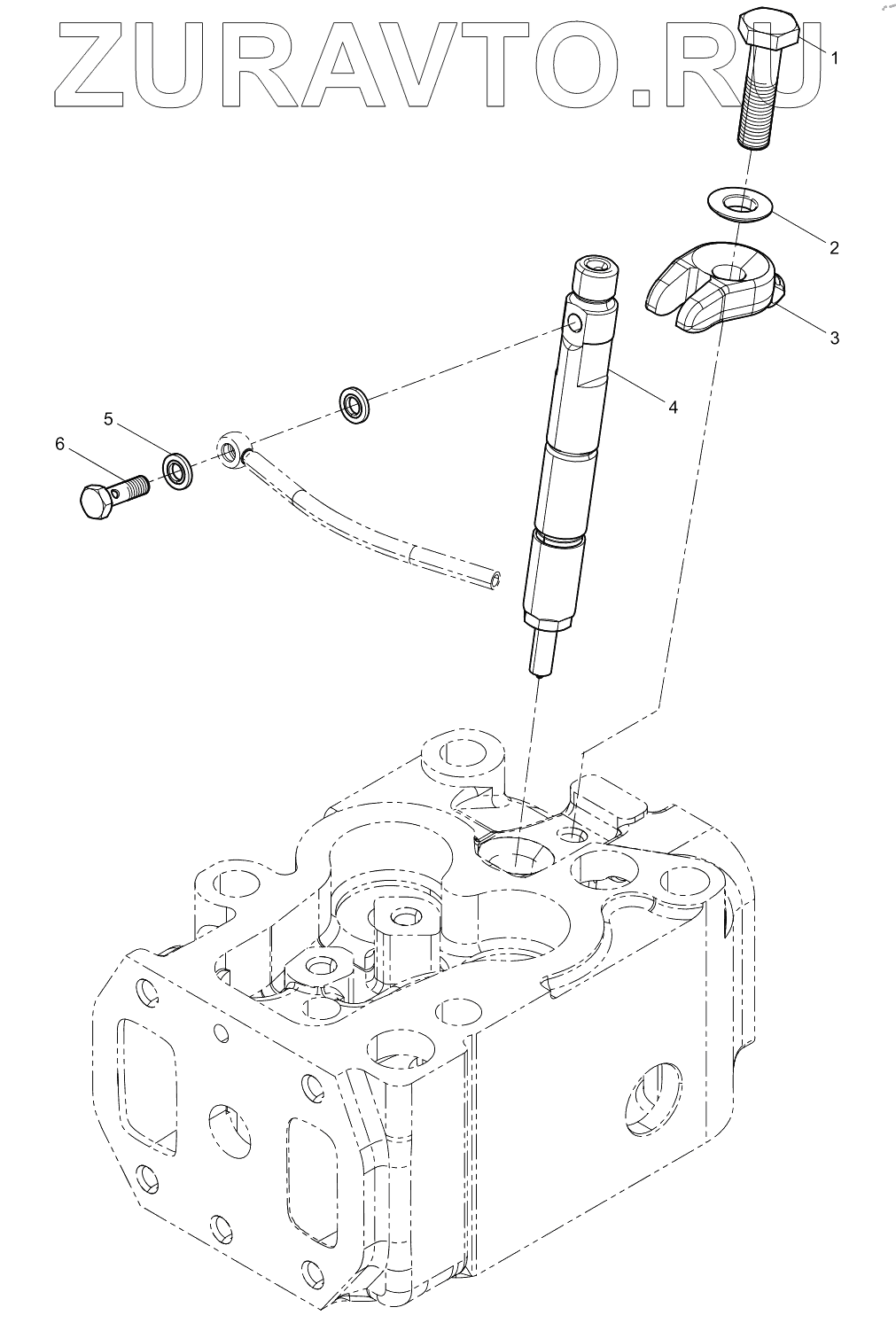 ZURAVTO.RU

1

2

3

4

5

6