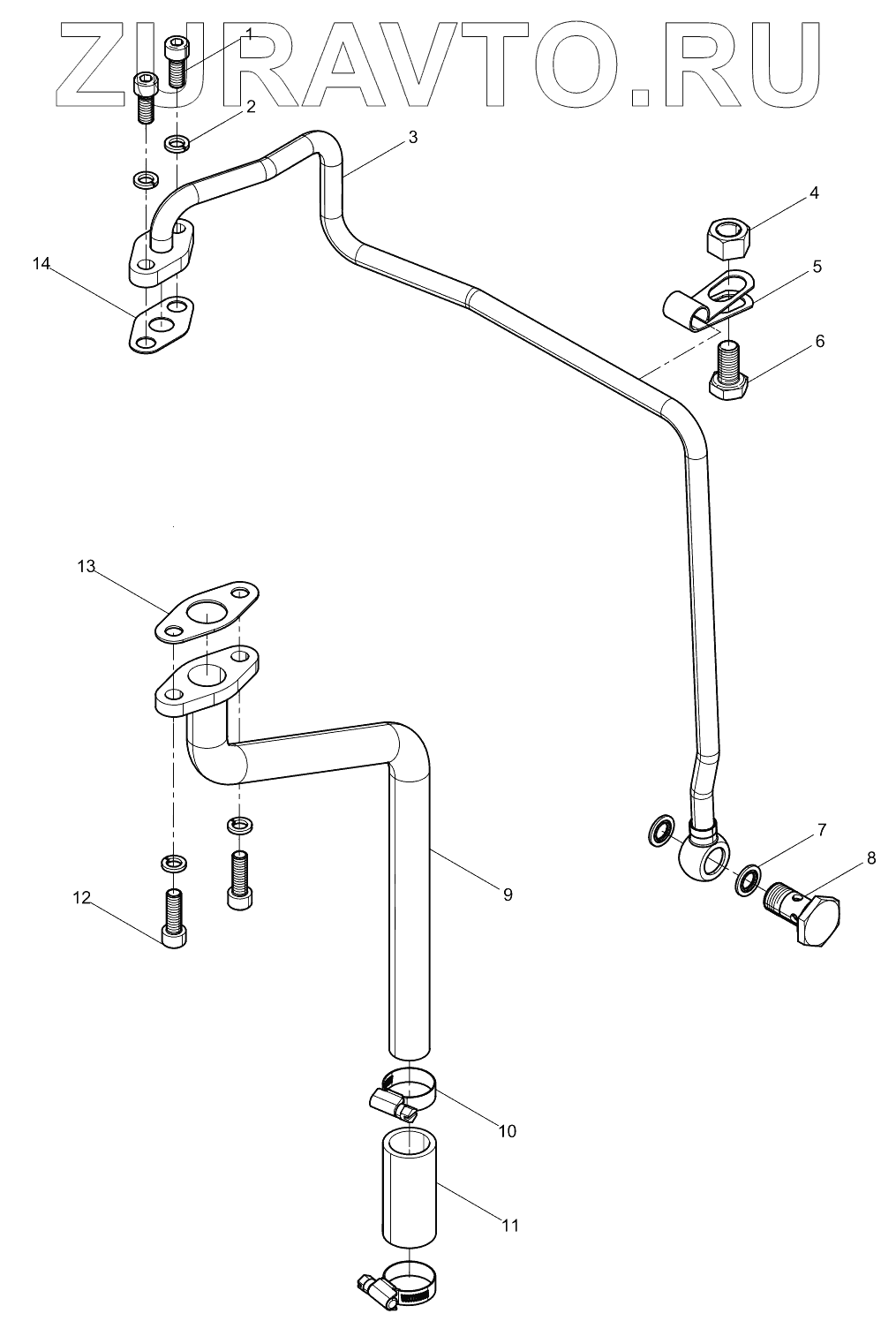 ZURAVTO.RU

1
2
3
4
5
6
14
13
7
8
9
12
10
11