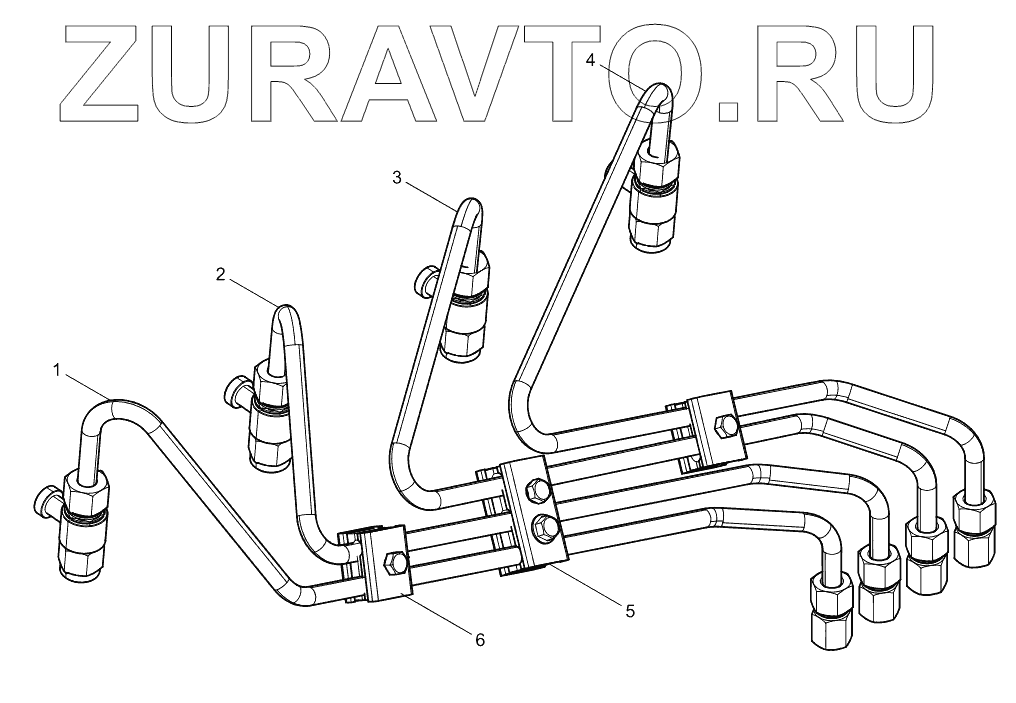 ZURAVTO.RU

4
3
2
1
5
6