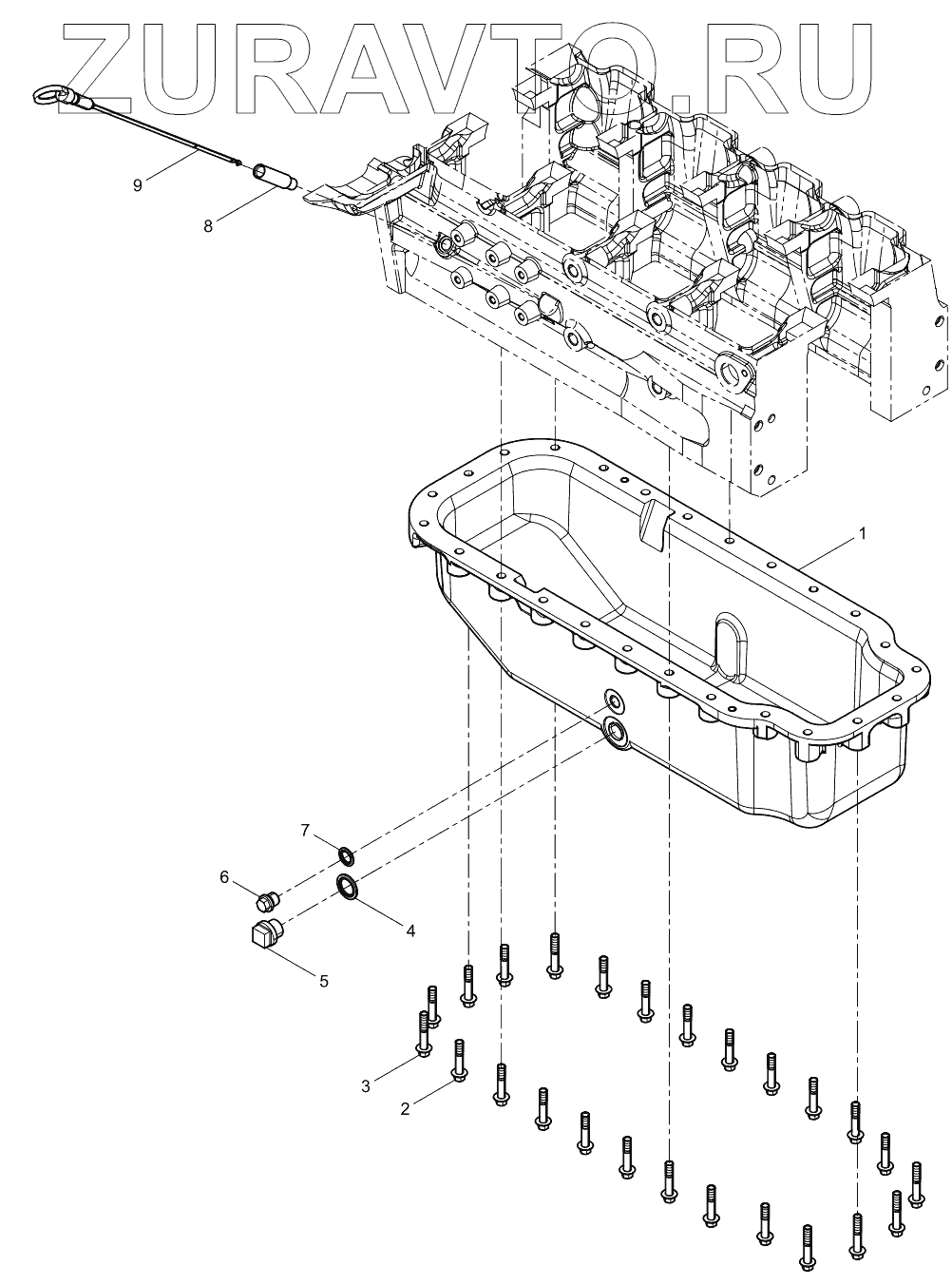 ZURAVTO.RU

9
8
1
7
6
4
5
3
2