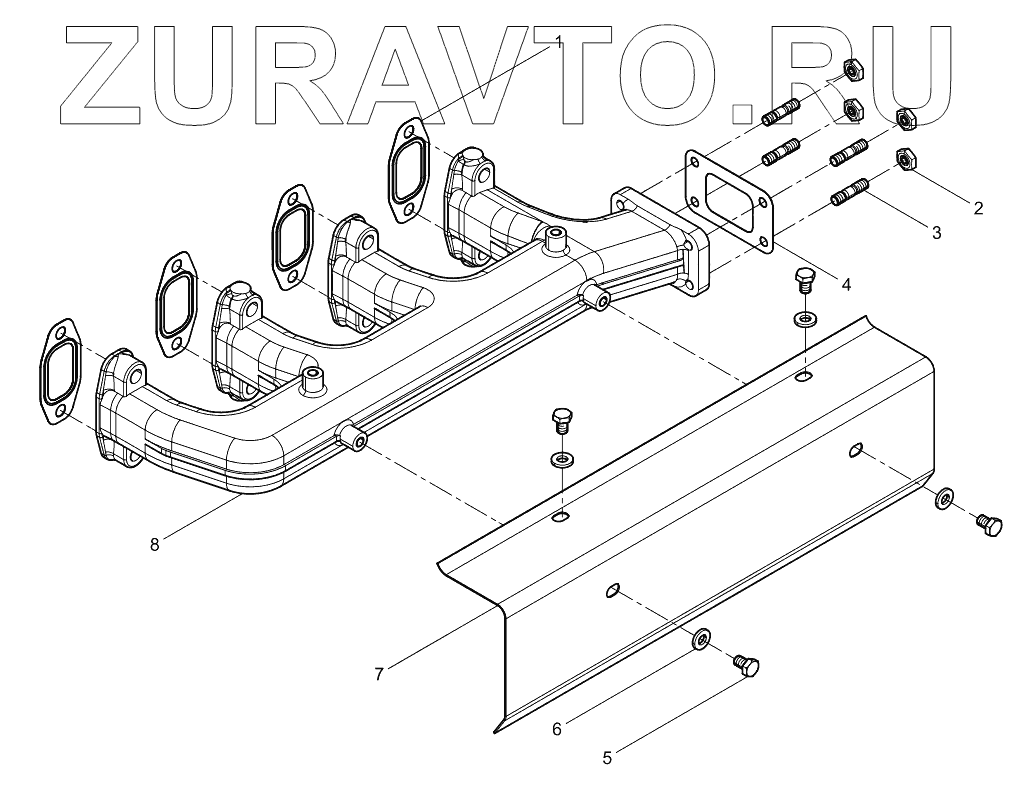 ZURAVTO.RU

1
2
3
4
8
7
6
5