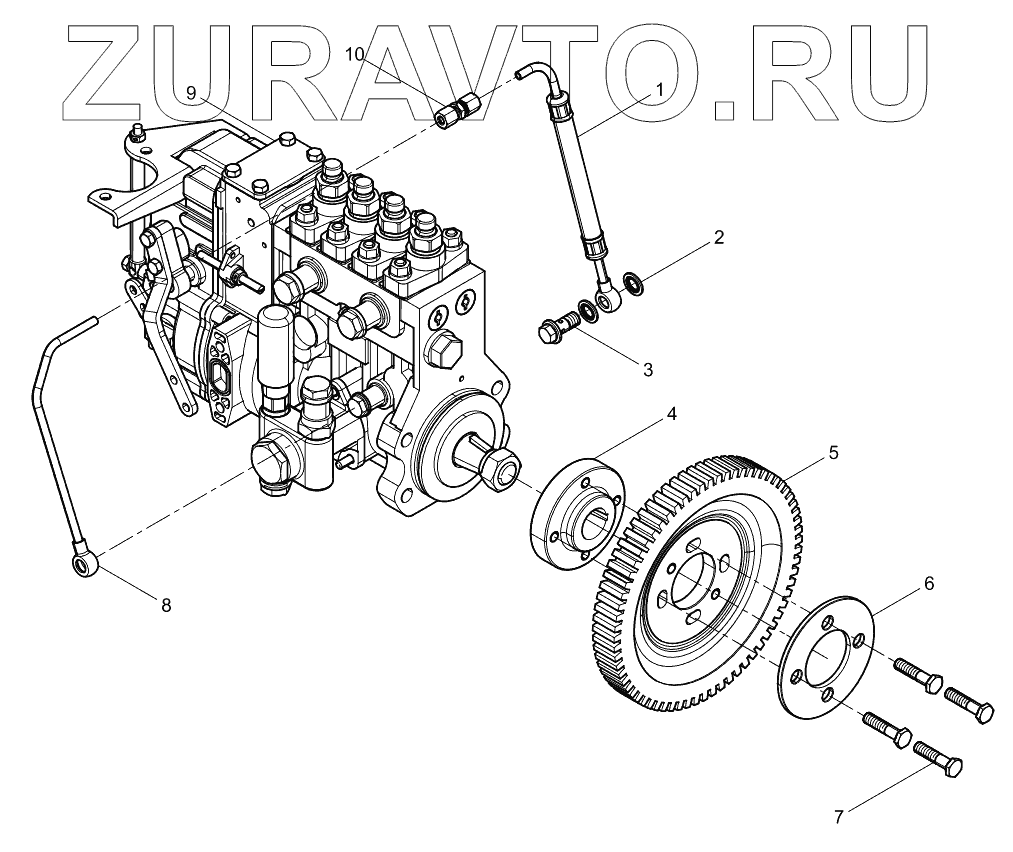 ZURAVTO.RU

10
9
1
2
3
4
5
6
7
8