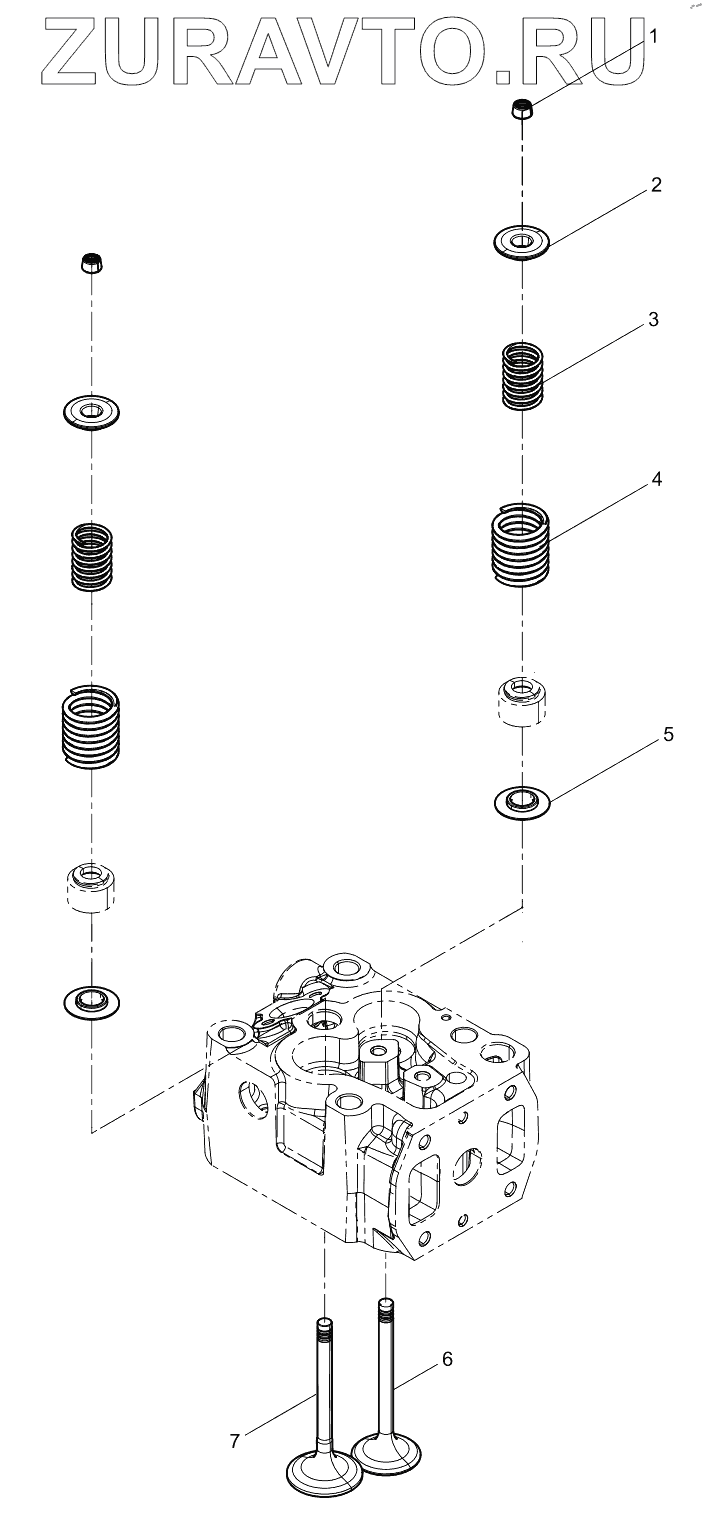 ZURAVTO.RU

1

2

3

4

5

6

7