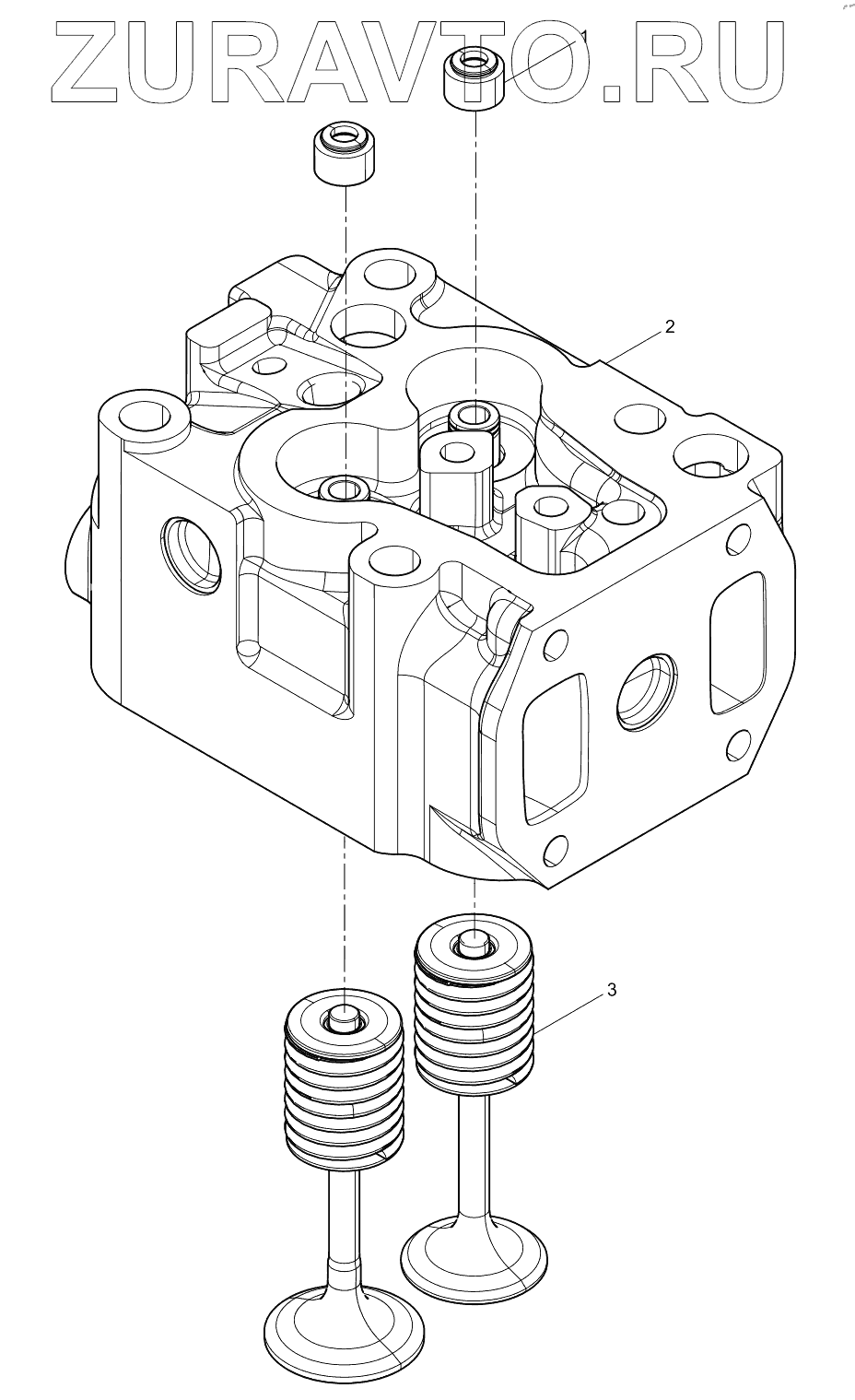 ZURAVTO.RU

1

2

3