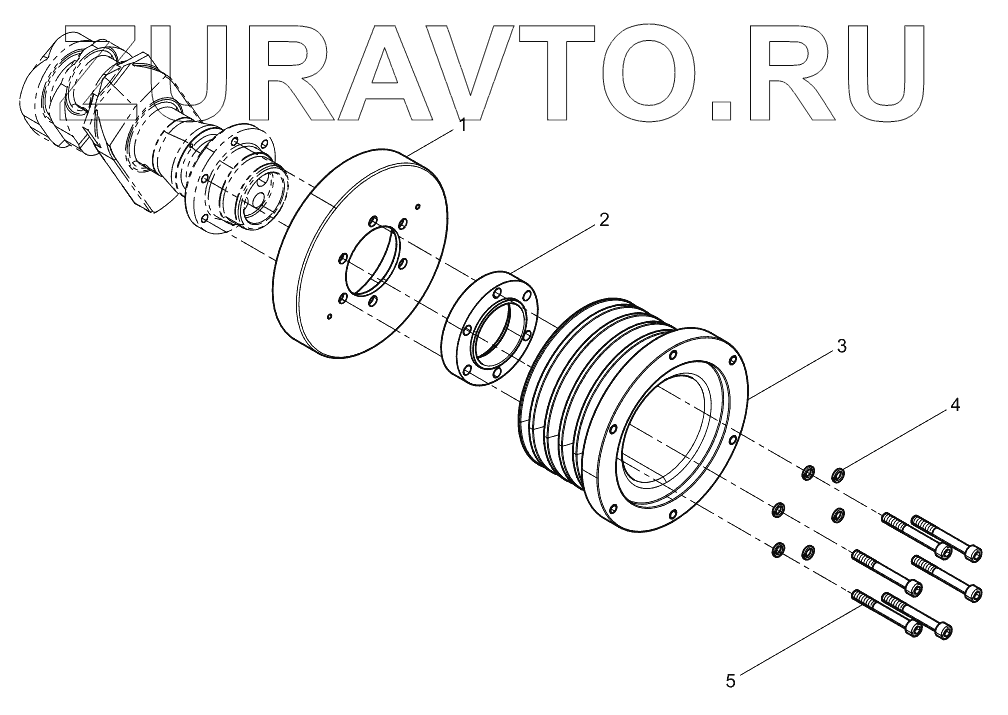 ZURAVTO.RU

1

2

3

4

5