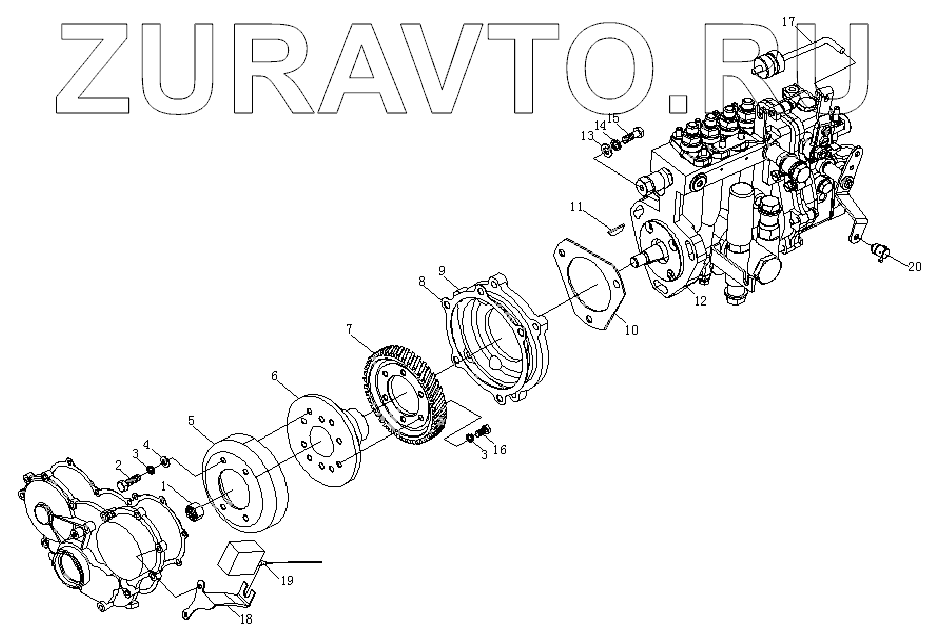 ZURAVTO.RU

17
15
14
13
11
20
12
10
9
8
7
6
5
4
3
2
1
16
3
19
18