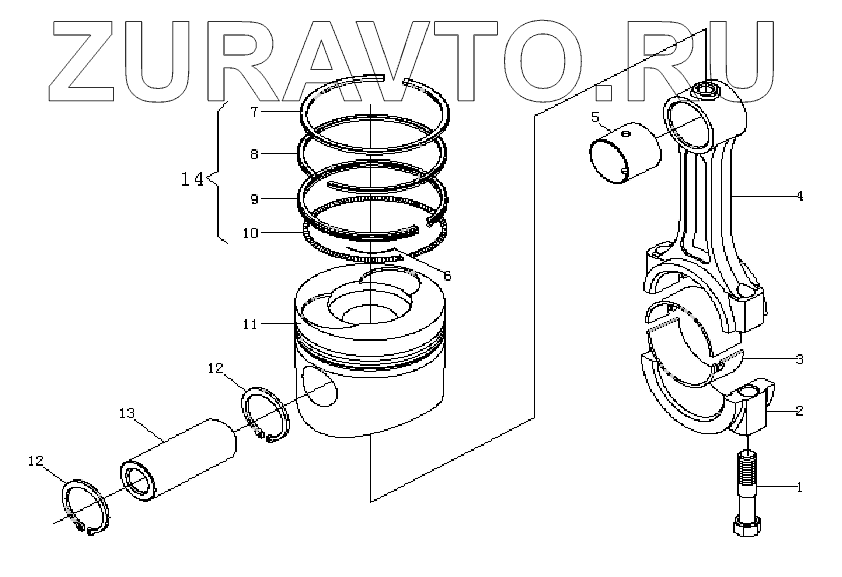 ZURAVTO.RU

7
8
14
9
10
6
11
12
13
12
5
4
3
2
1