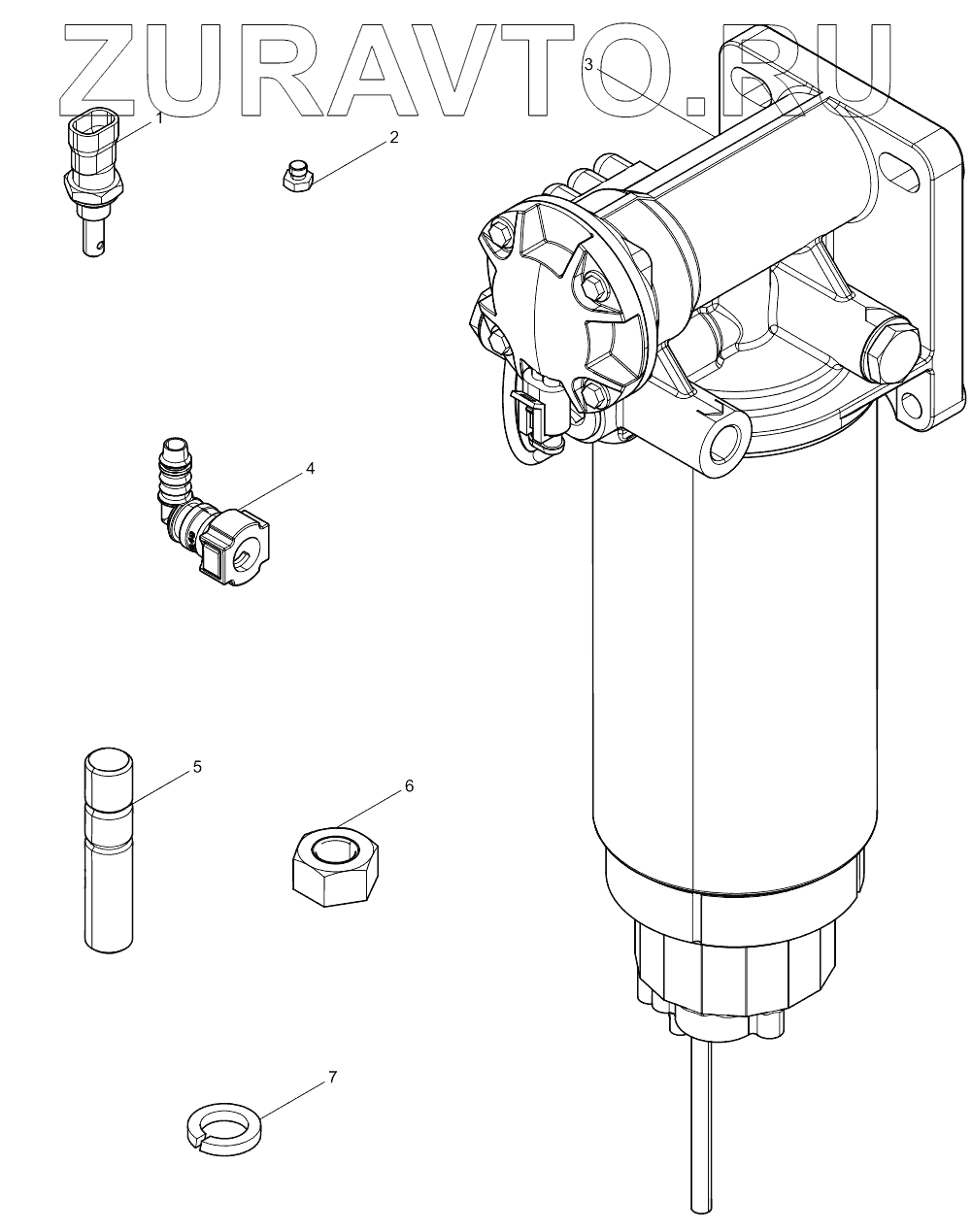 ZURAVTO.RU

1

2

3

4

5

6

7