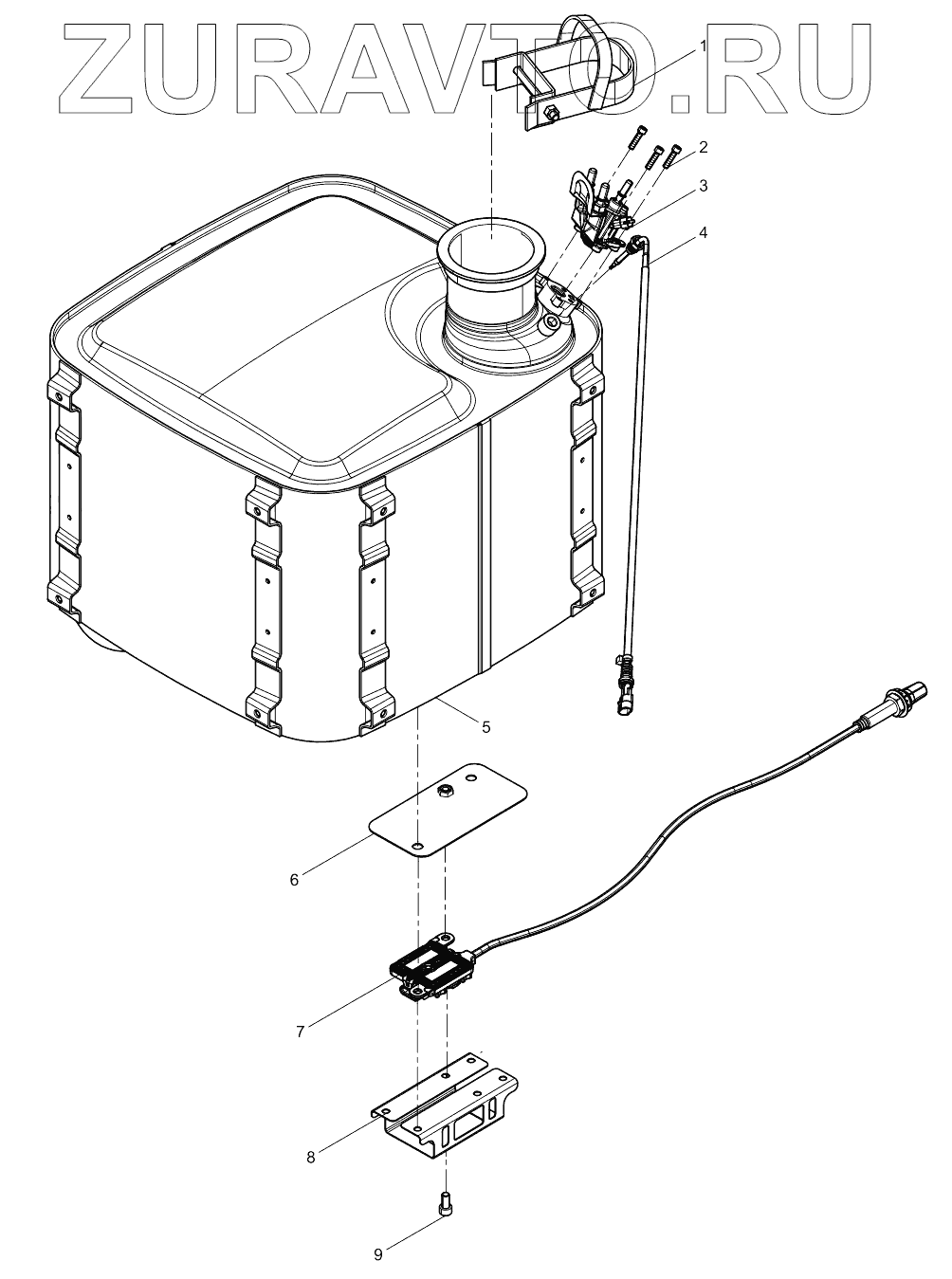 ZURAVTO.RU

1
2
3
4
5
6
7
8
9