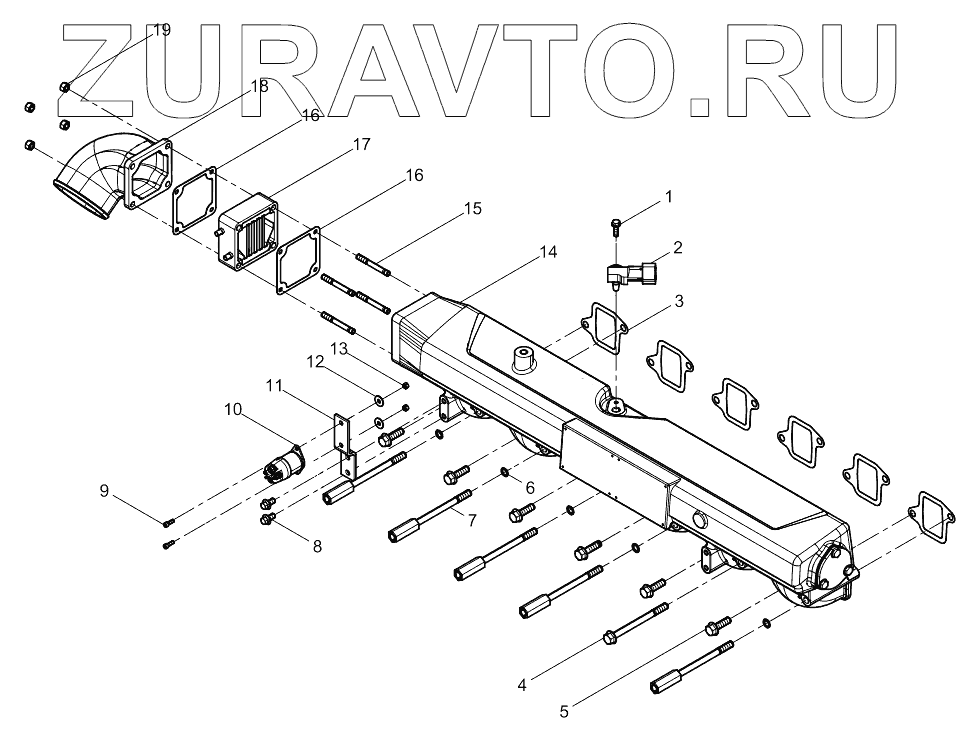 ZURAVTO.RU
19
18
16
17
16
15
14
1
2
3
13
12
11
10
9
8
7
6
4
5