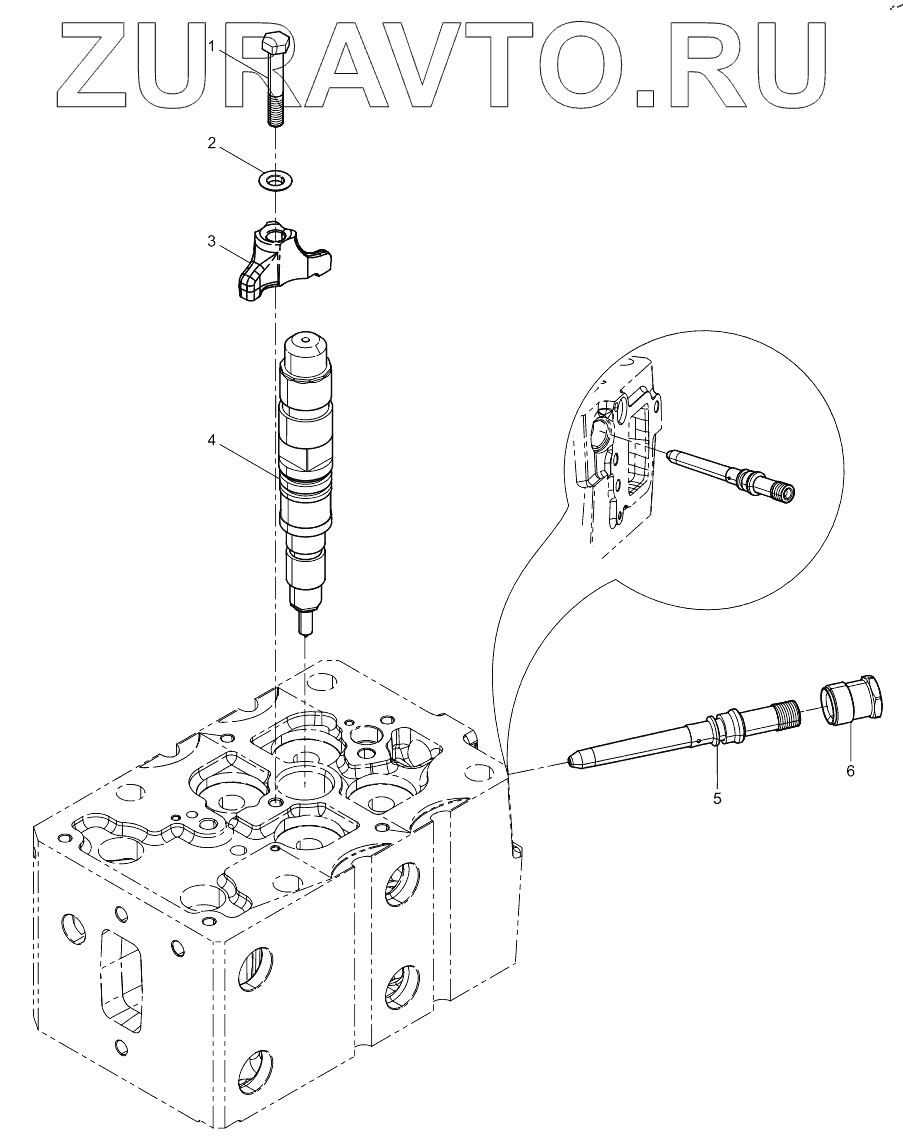 ZURAVTO.RU

1

2

3

4

5

6