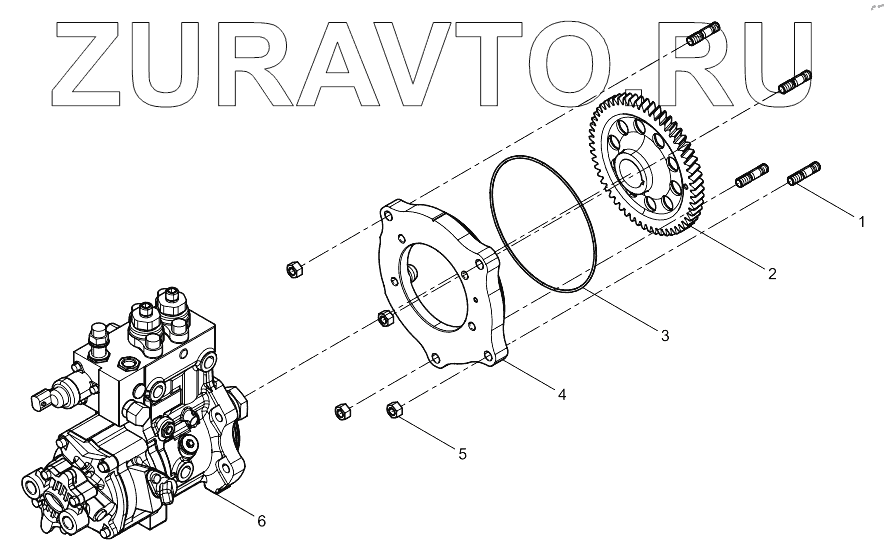 ZURAVTO.RU

1
2
3
4
5
6