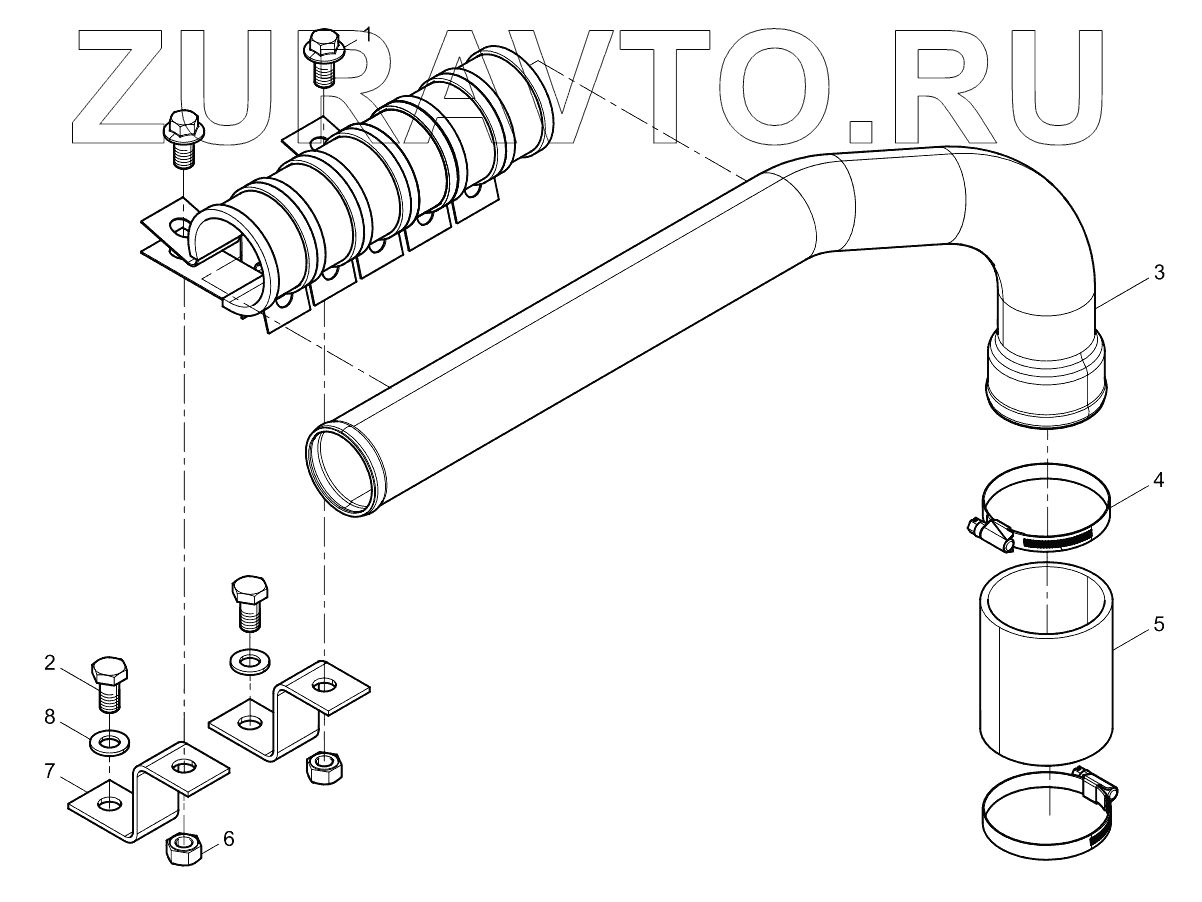 ZURAVTO.RU

1
3
4
5
2
8
7
6