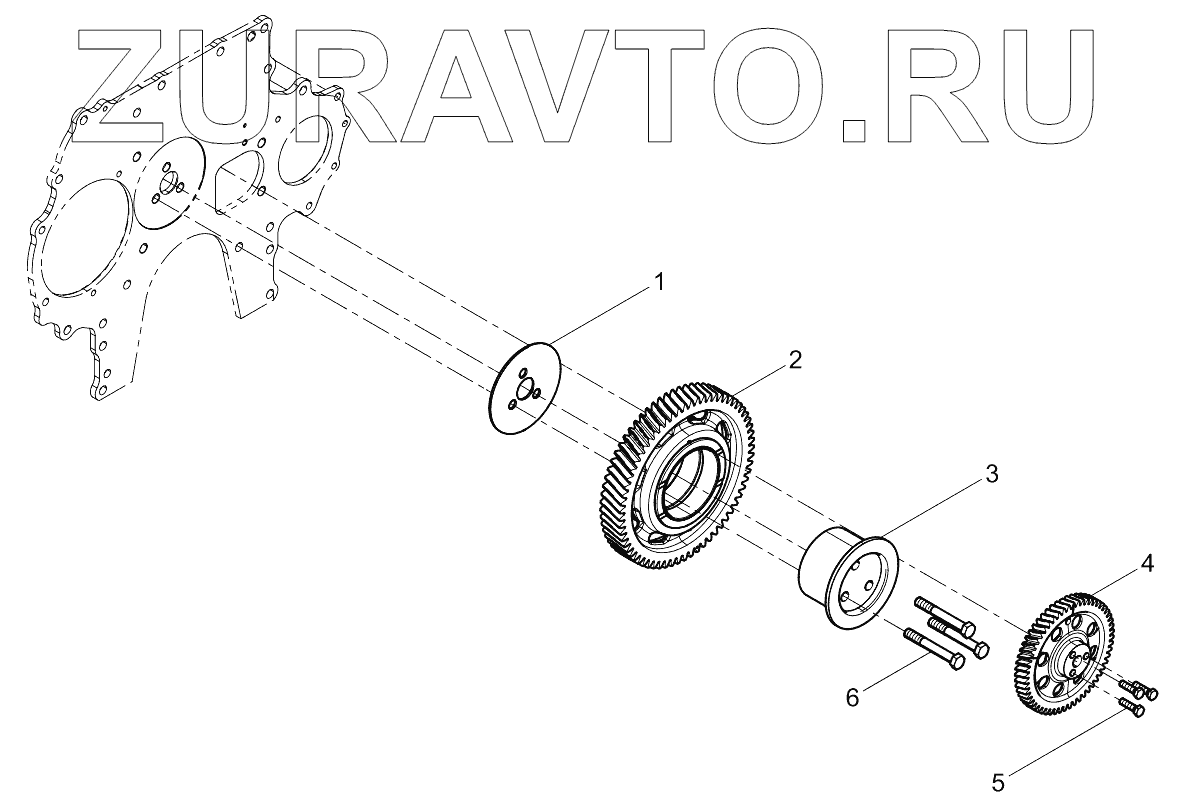 ZURAVTO.RU

1
2
3
4
6
5