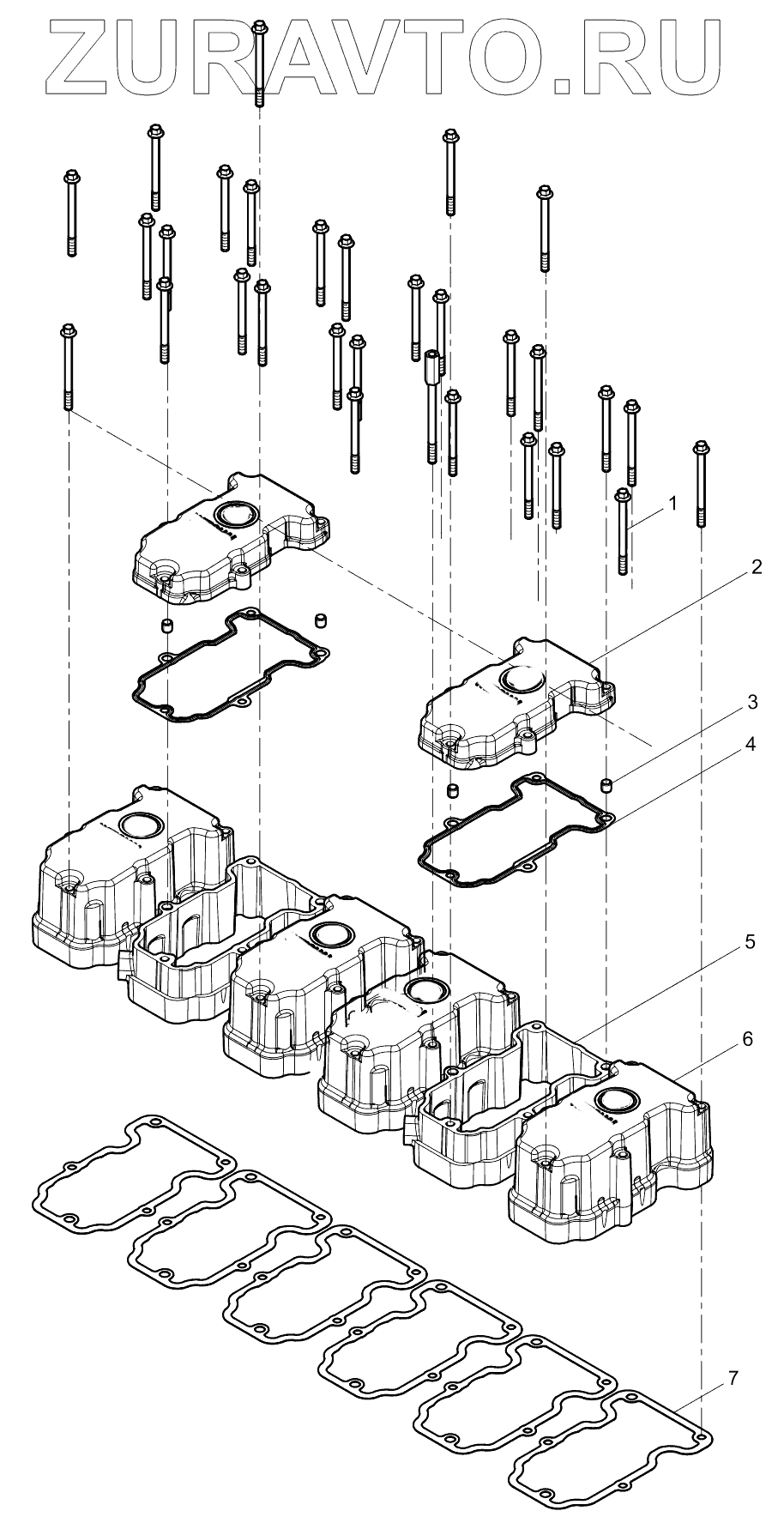 ZURAVTO.RU

1
2
3
4
5
6
7