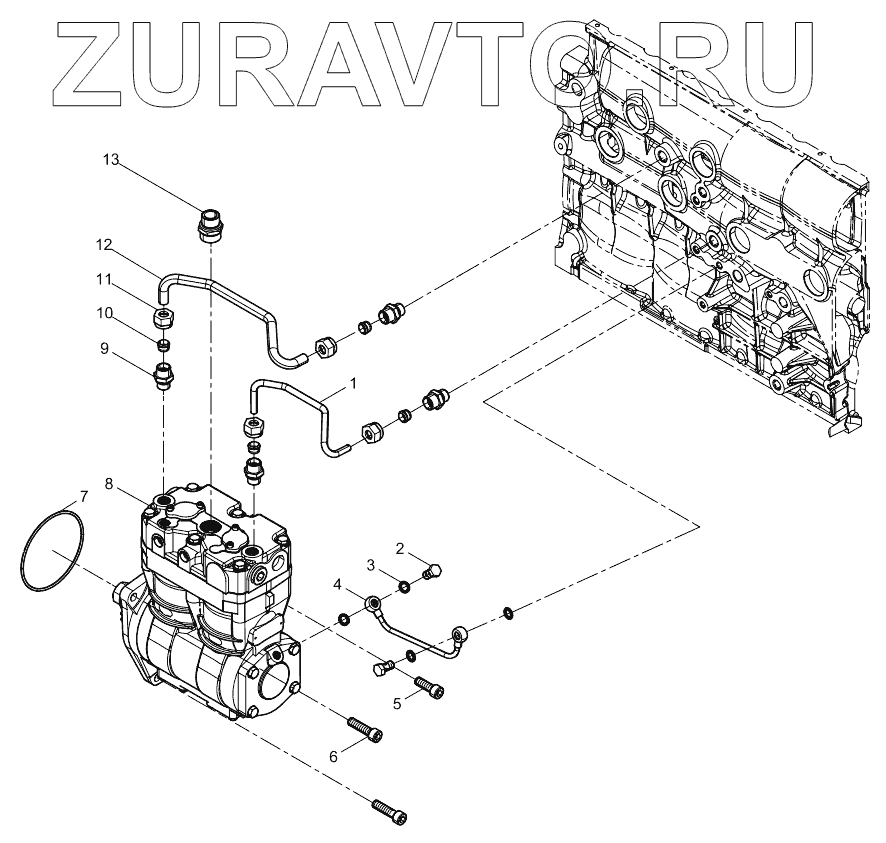 ZURAVTO.RU

13
12
11
10
9
1
8
7
2
3
4
5
6