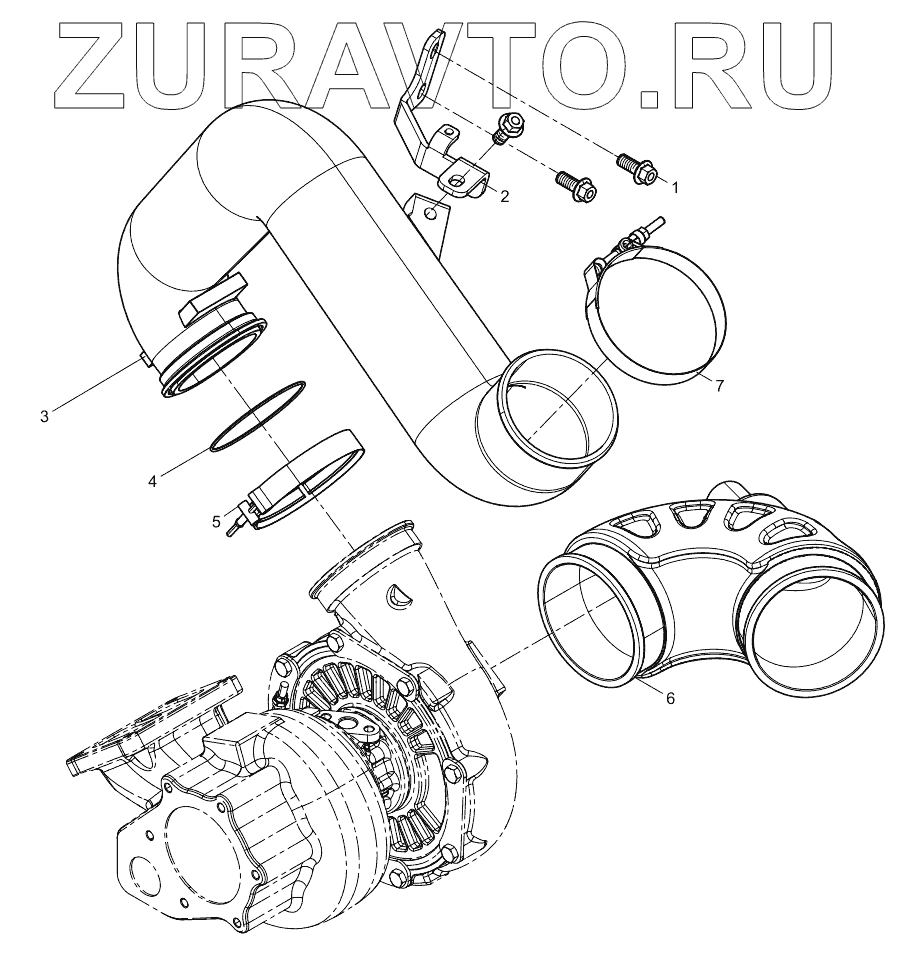 ZURAVTO.RU

1
2
7
3
4
5
6