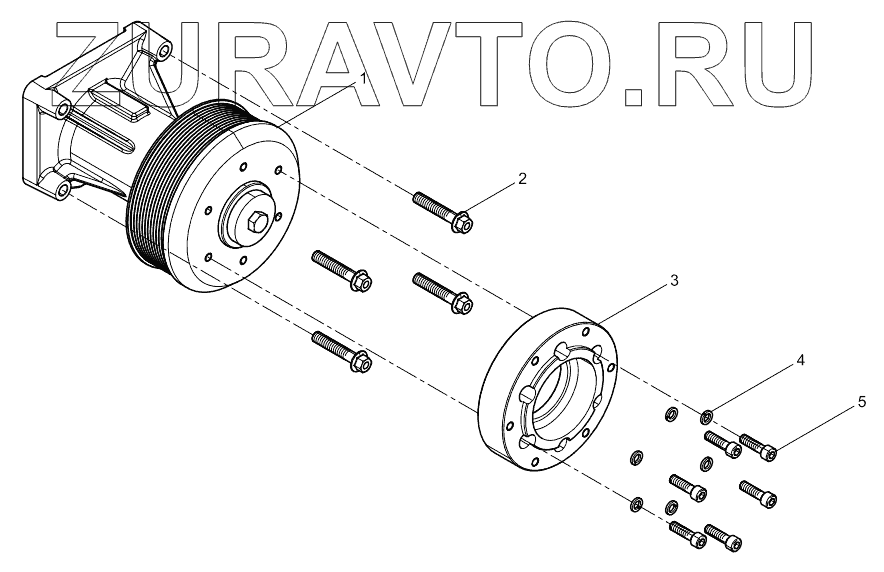 ZURAVTO.RU
1
2
3
4
5