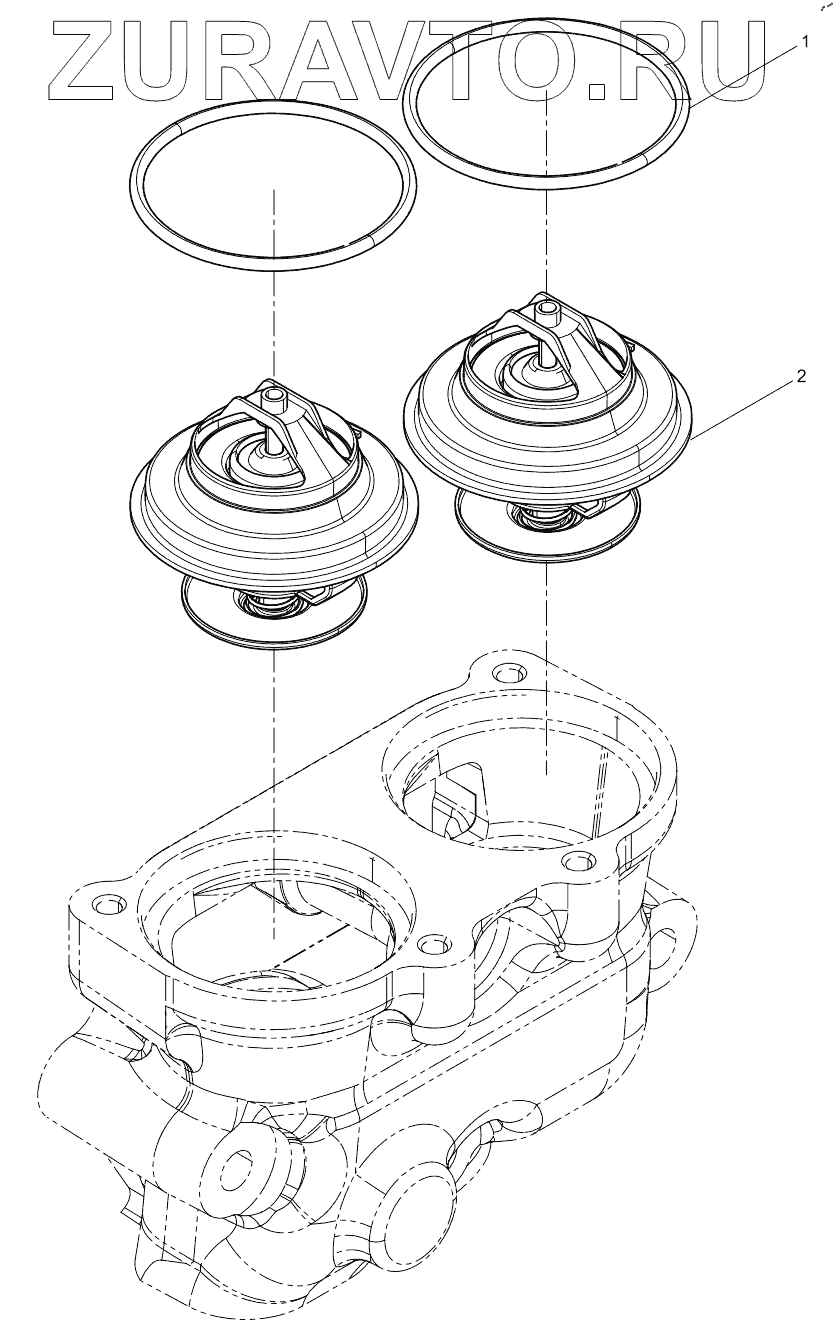 ZURAVTO.RU

1

2