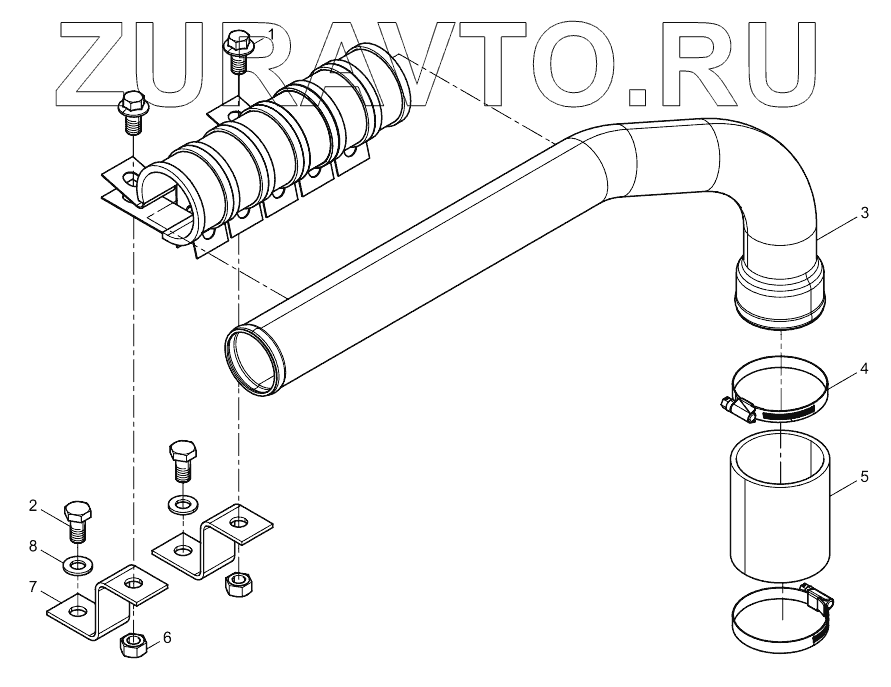 ZURAVTO.RU
1
3
4
5
2
8
7
6