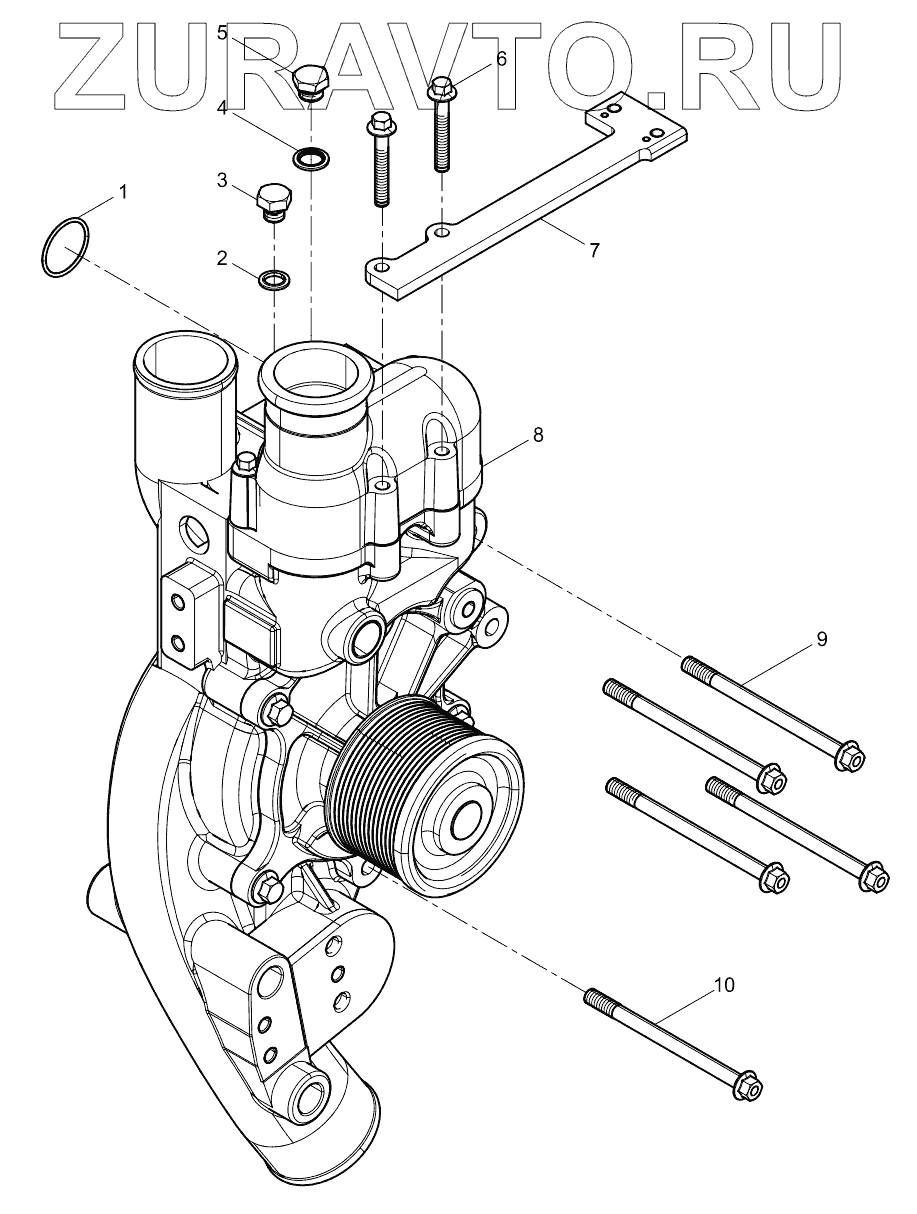 ZURAVTO.RU

5
6
4
3
1
2
7
8
9
10