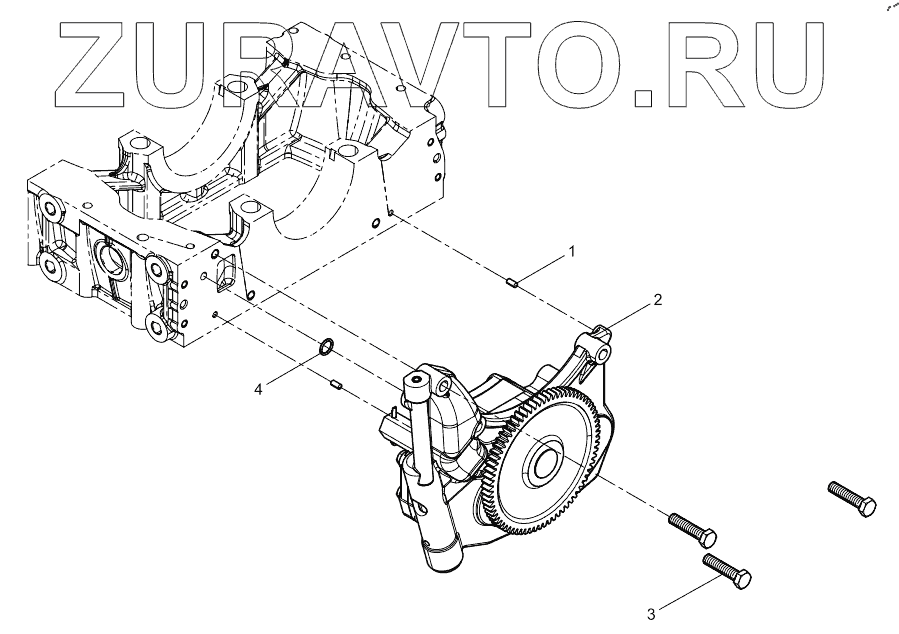 ZURAVTO.RU

1

2

4

3